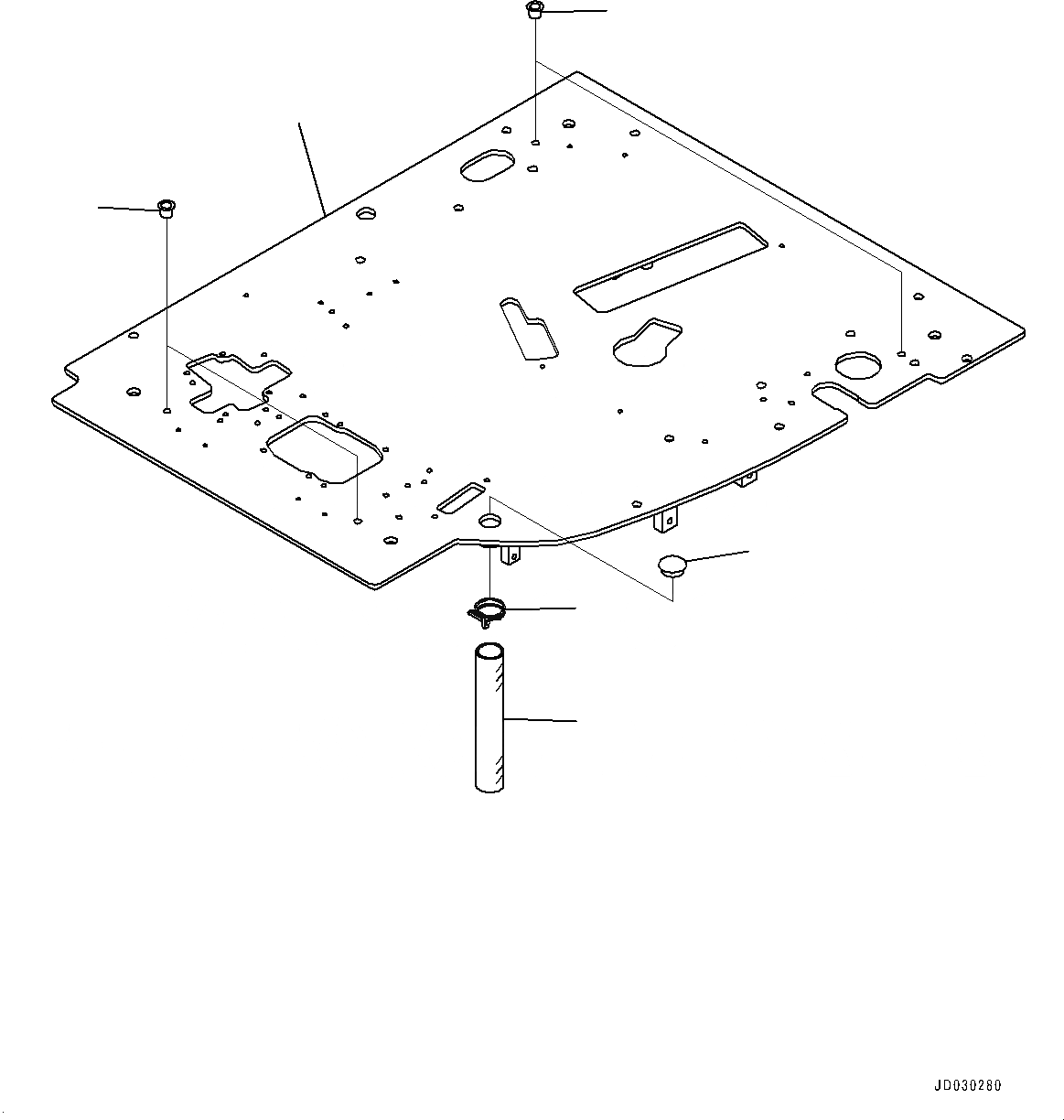 JD030280