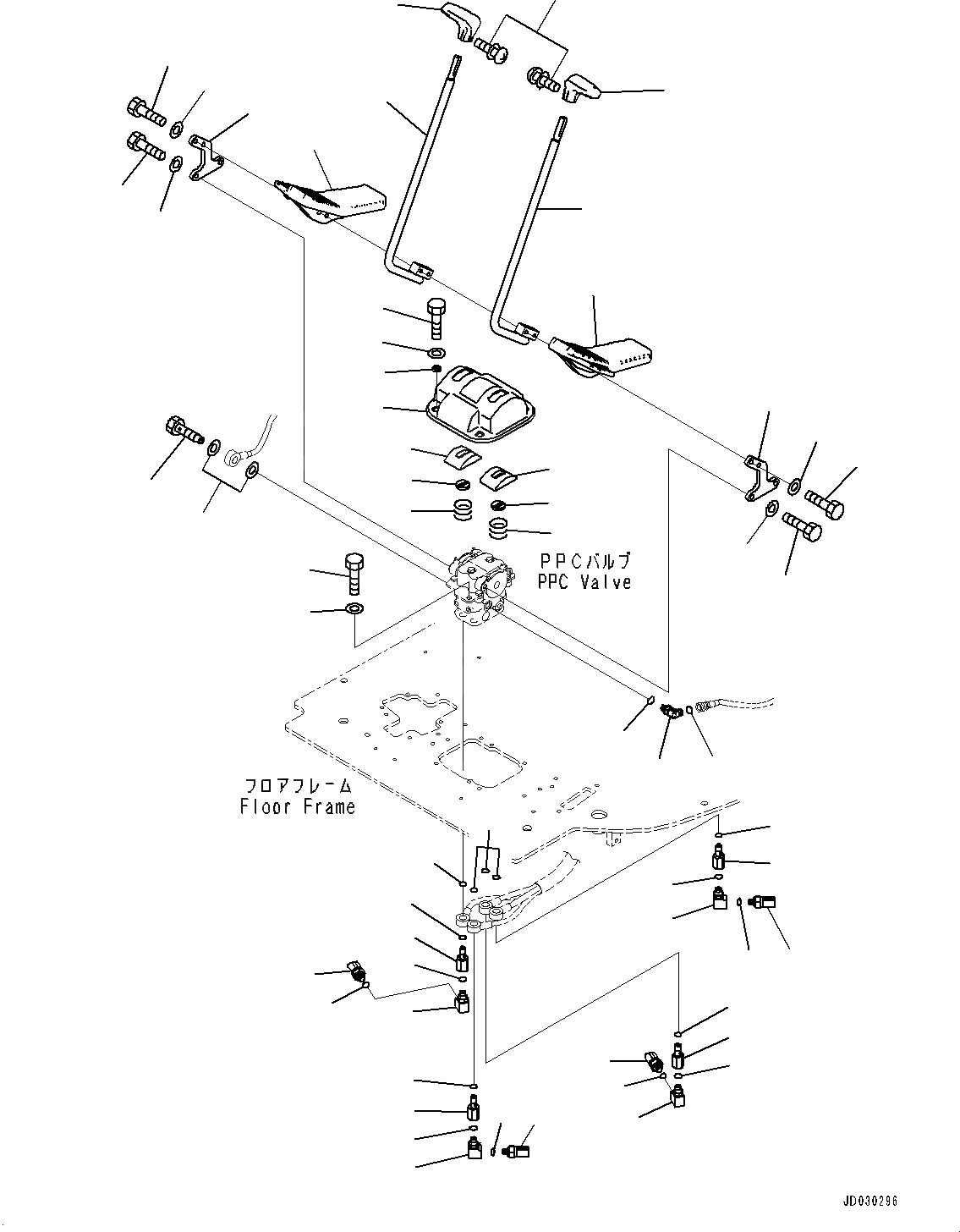 PPCバルブ
PPC Valve

フロアフレーム
Floor Frame

JD030296