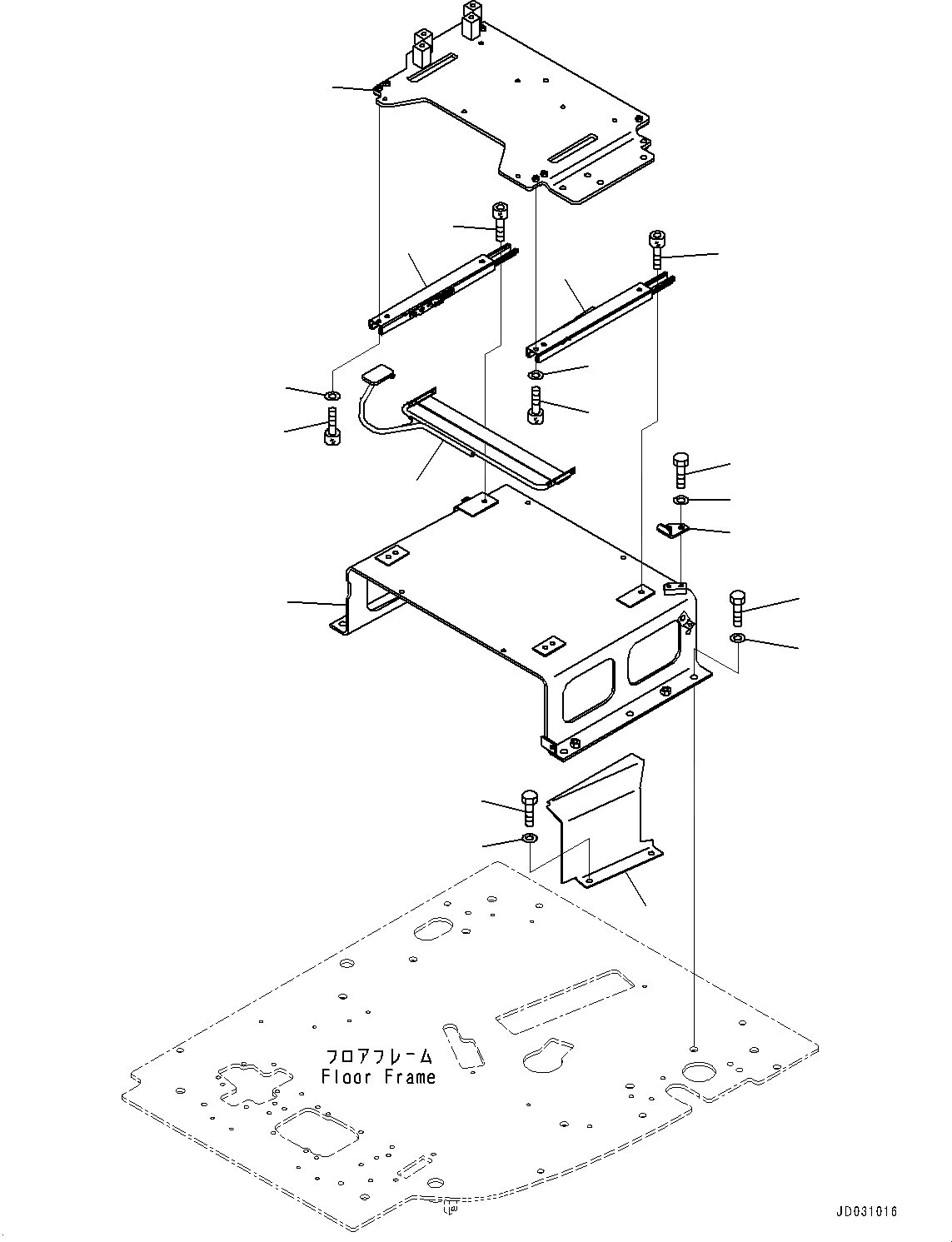 フロアフレーム
Floor Frame

JD031016