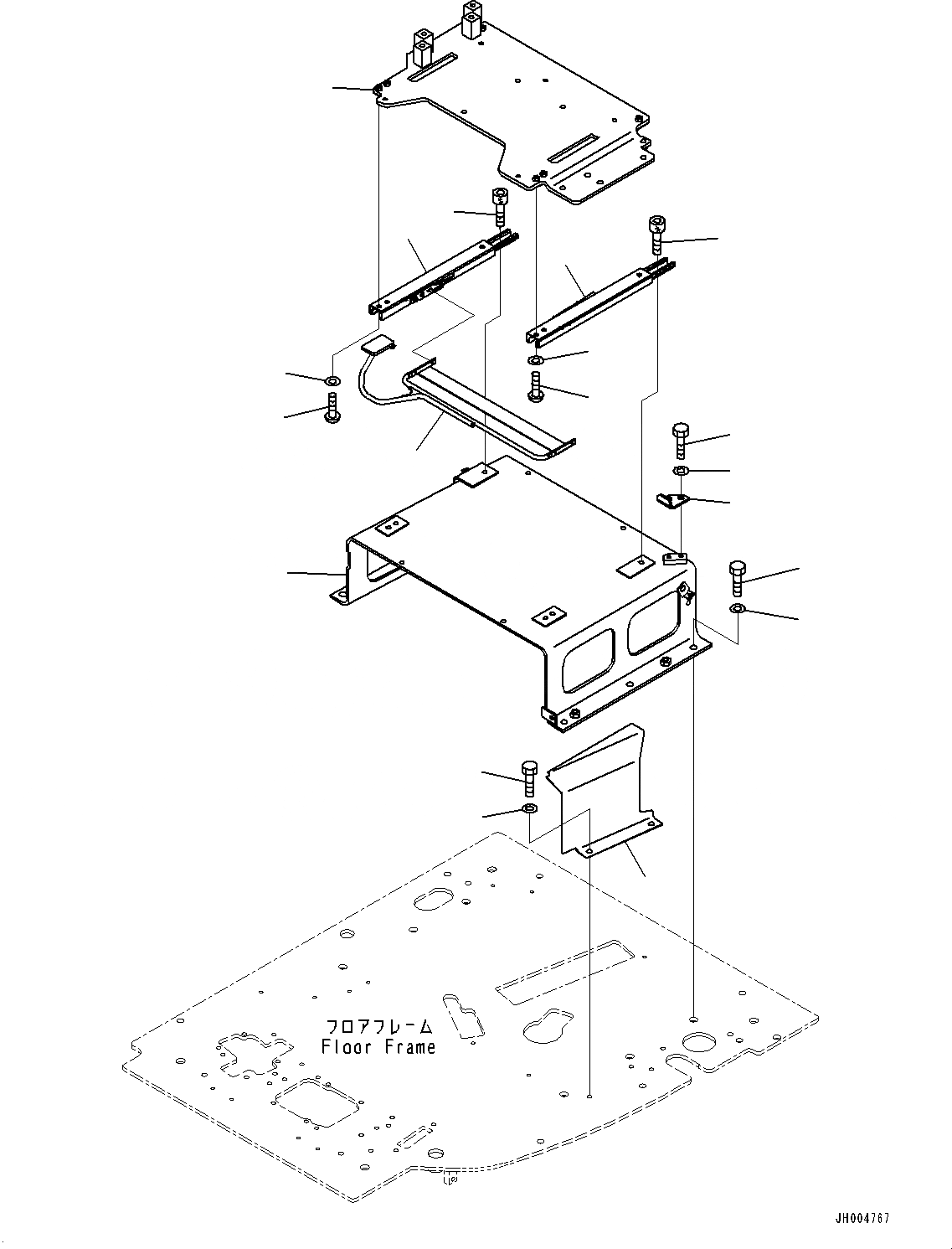 フロアフレーム
Floor Frame

JH004767