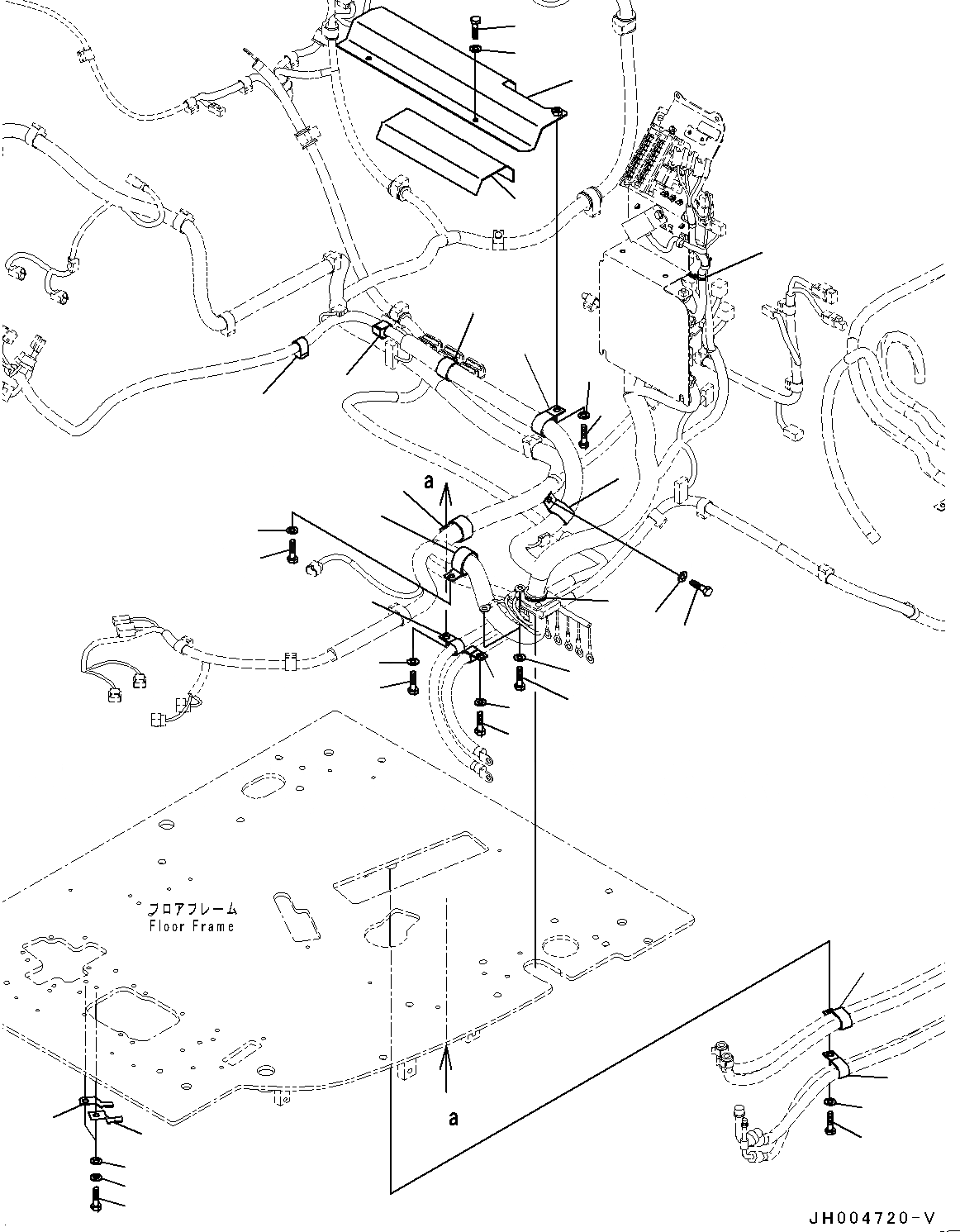 a

フロアフレーム
Floor Frame

a

JH004720-V