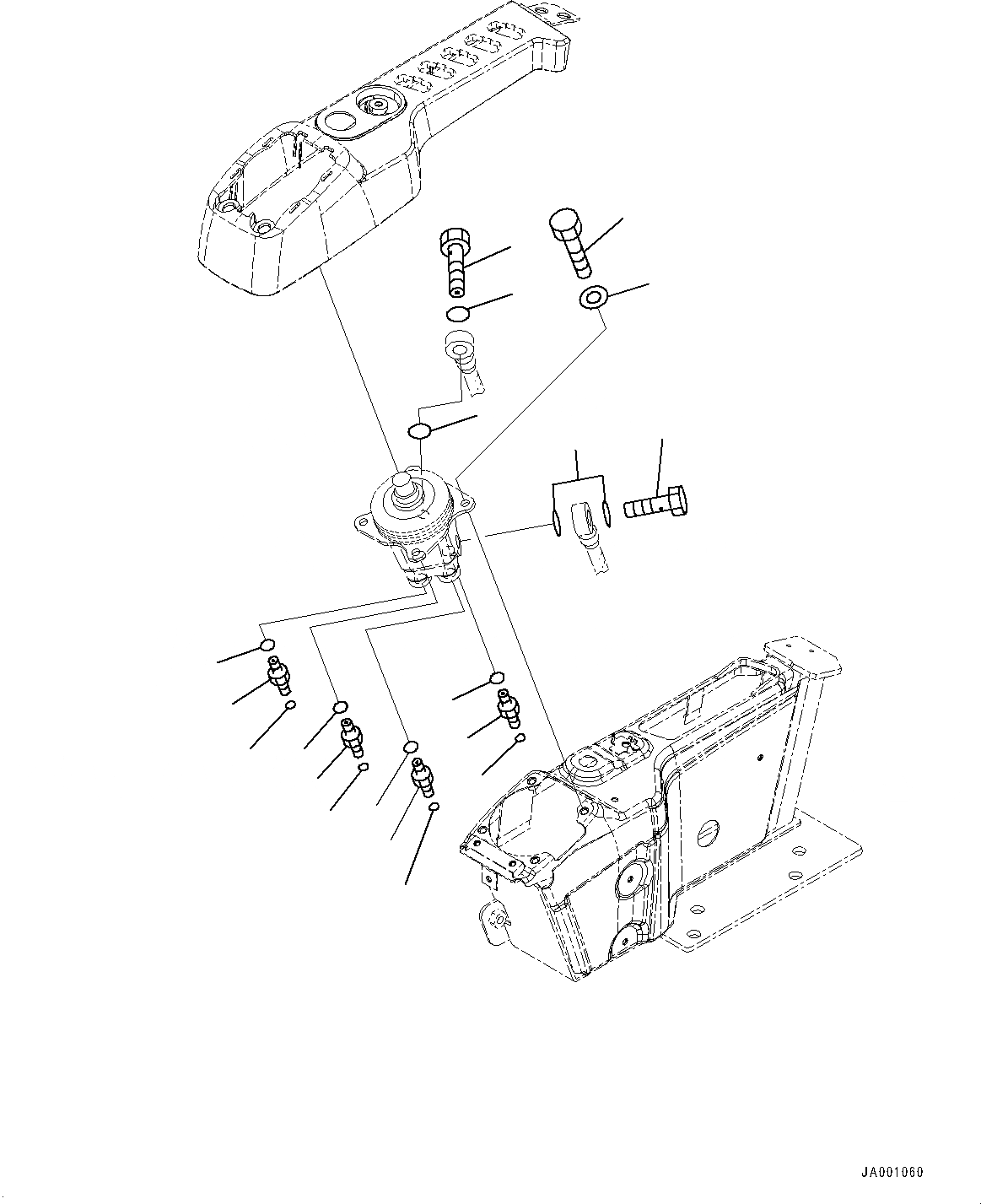 JA001060