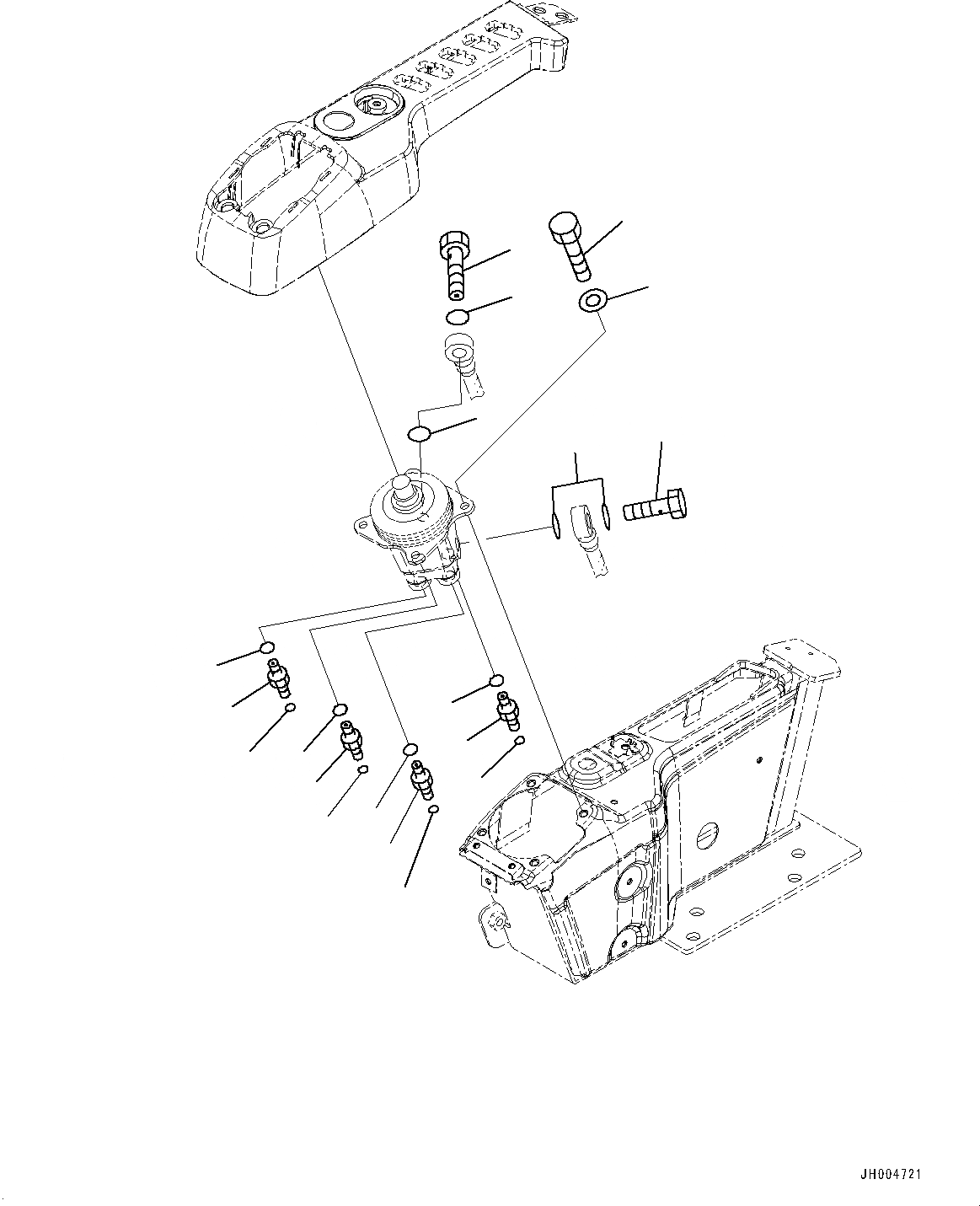 JH004721