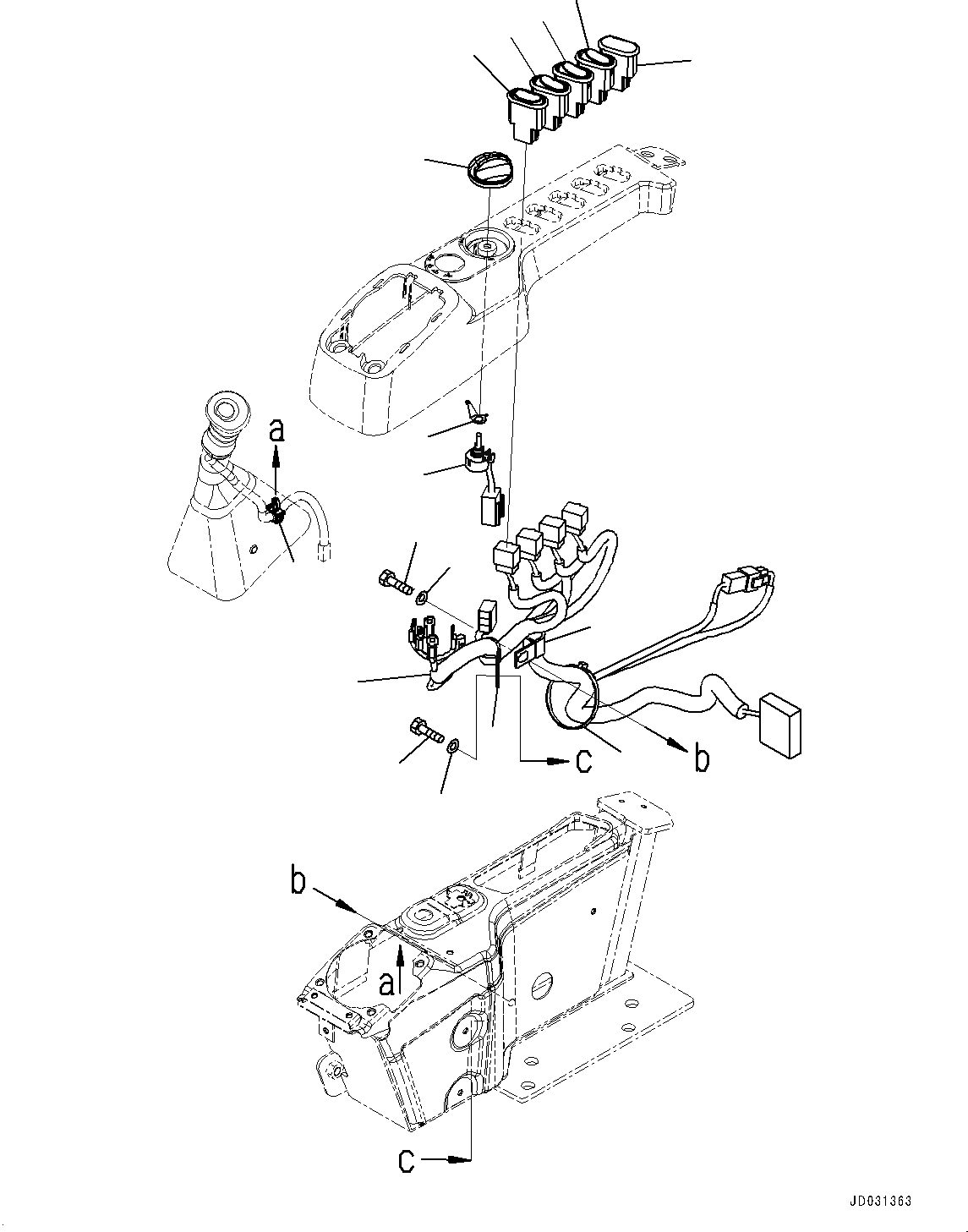 a

c

b

b

a

c

JD031363