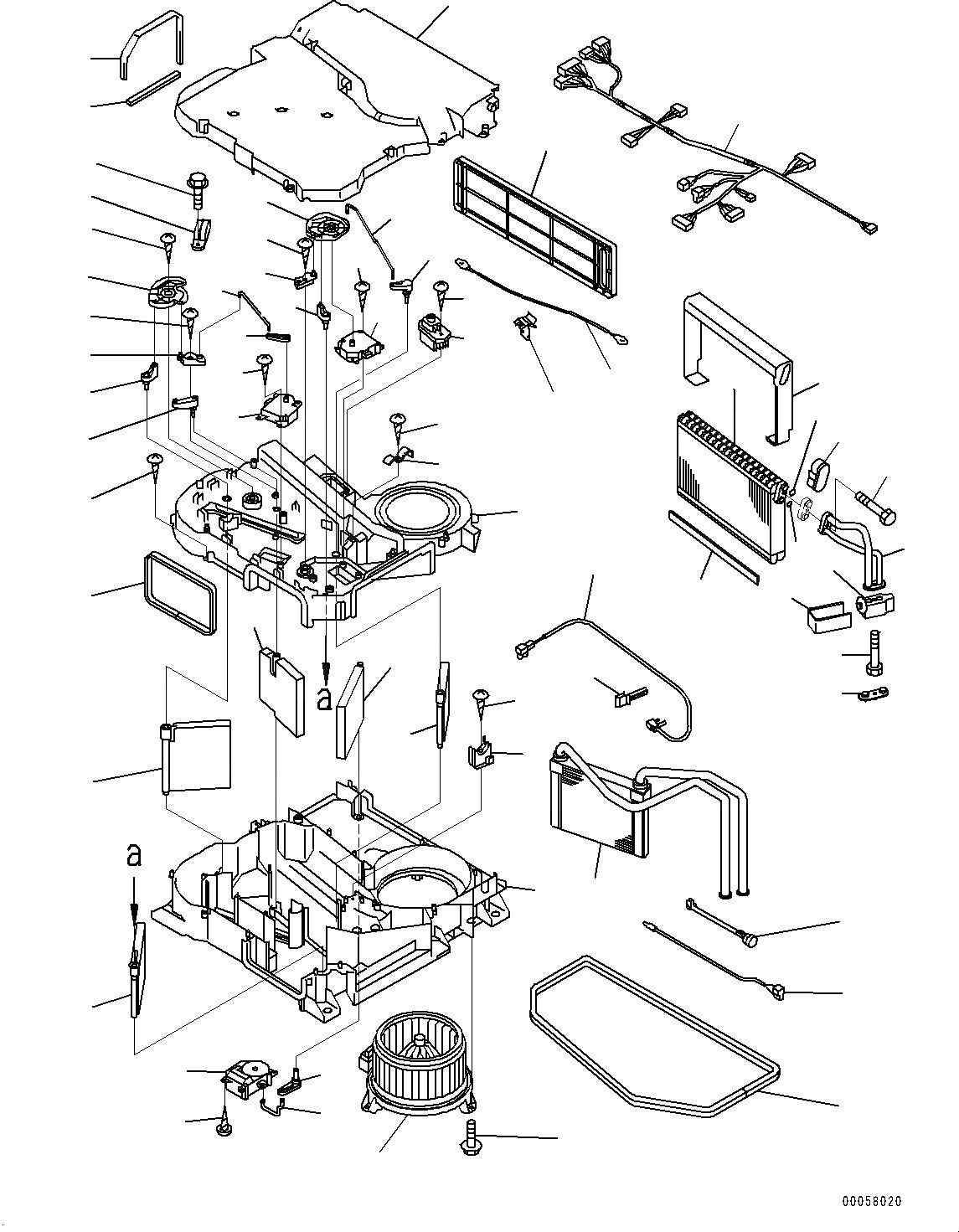 a

a

00058020