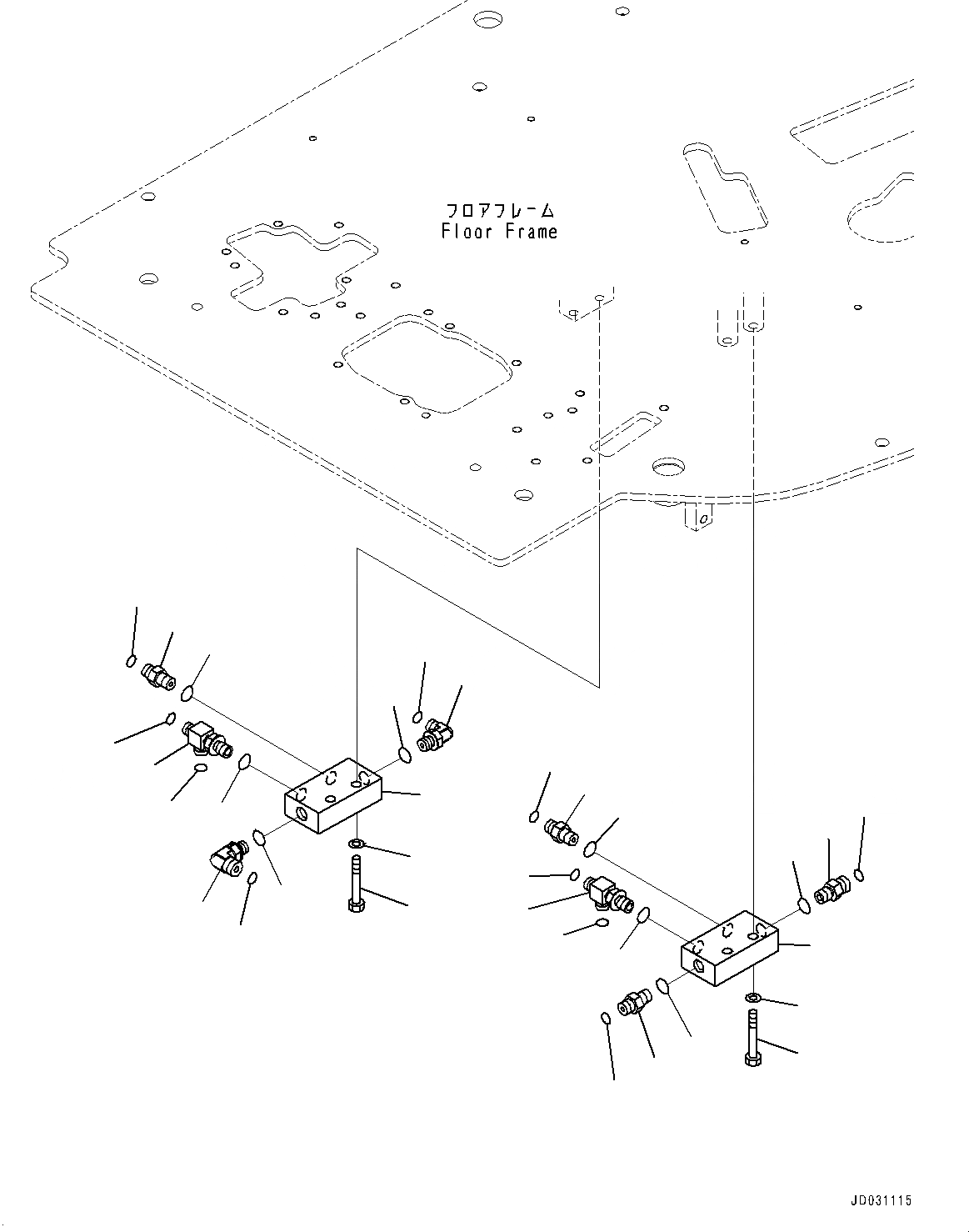 フロアフレーム
Floor Frame

JD031115