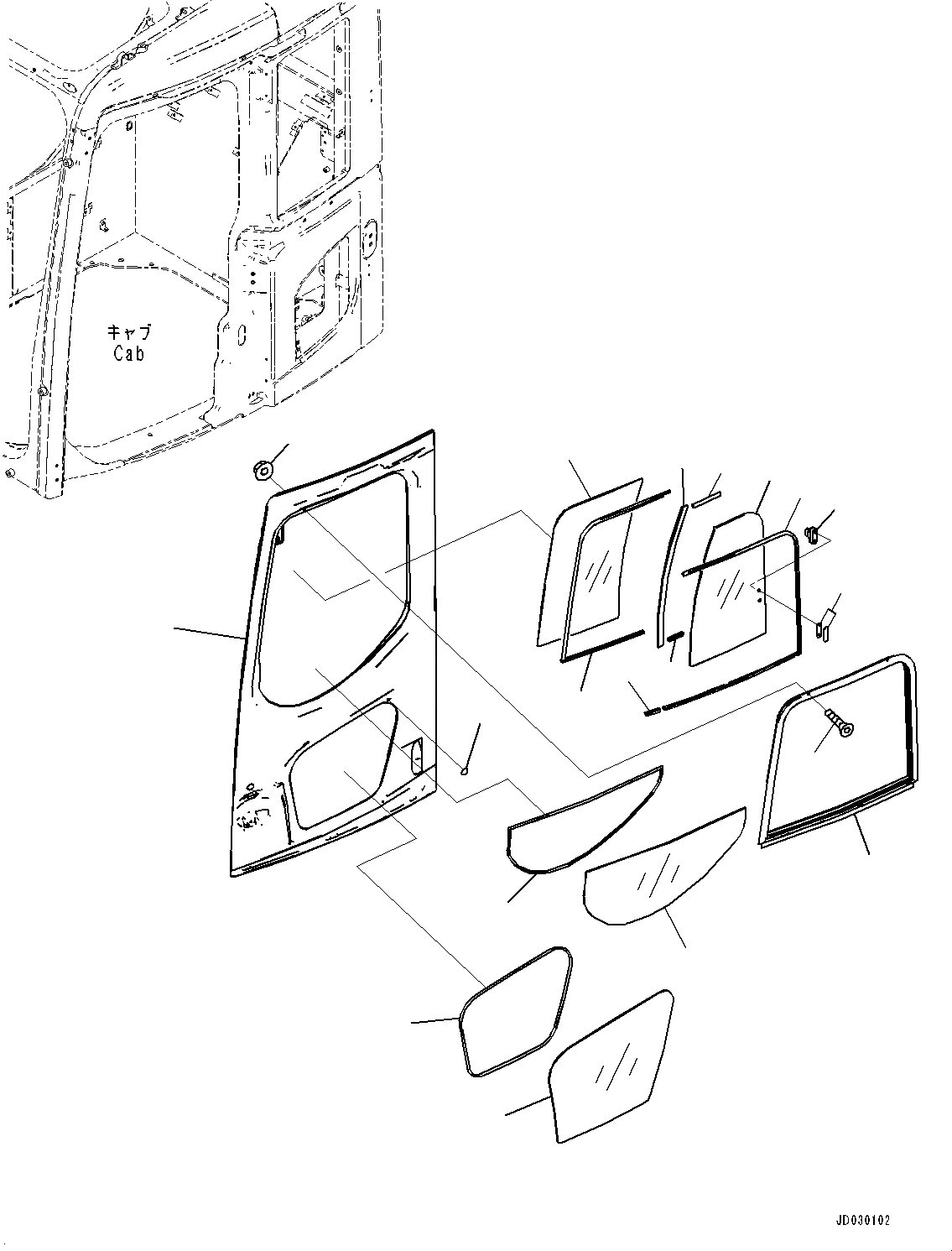 キャブ
Cab

JD030102