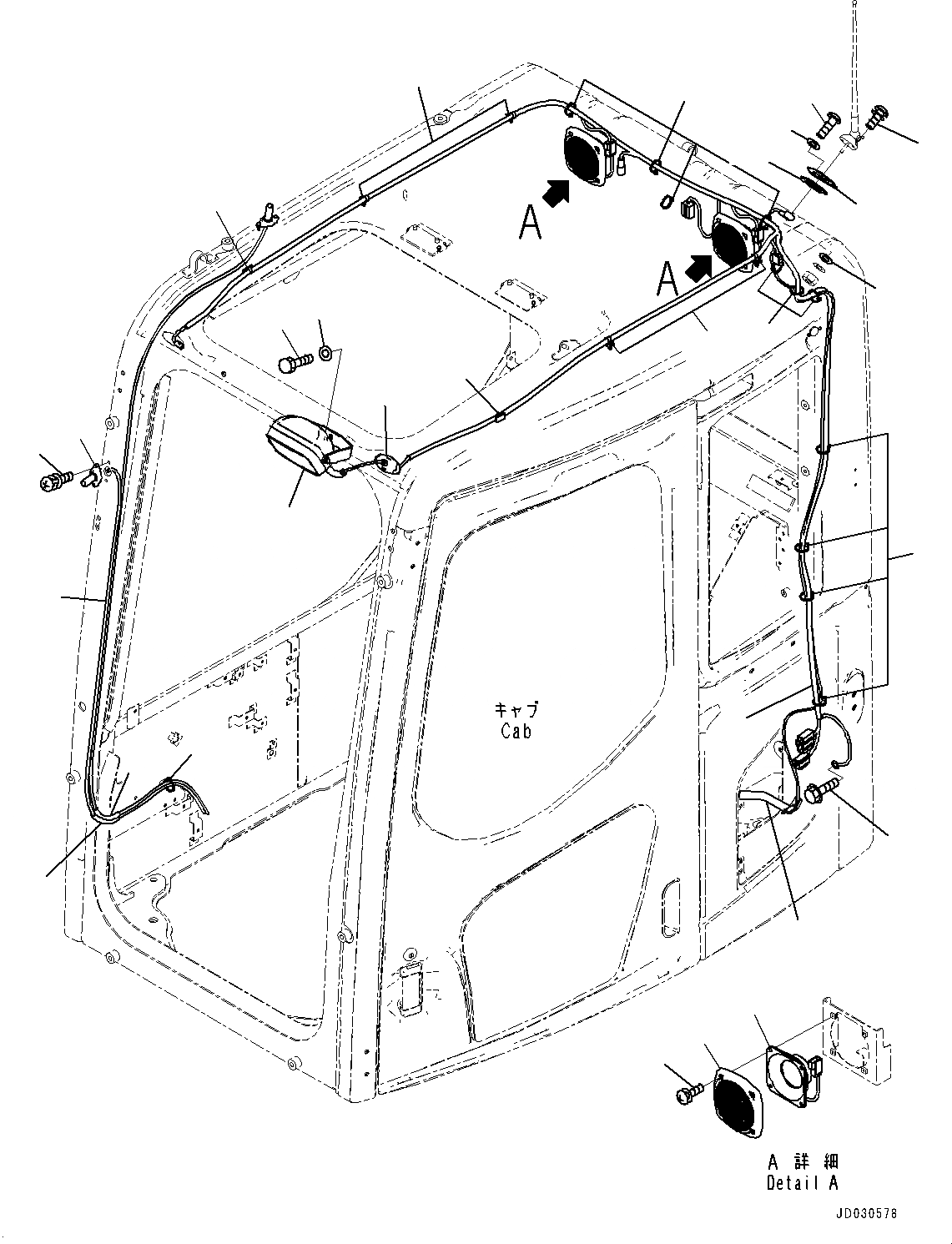 A

A

キャブ
Cab

A 詳細
Detail A

JD030578