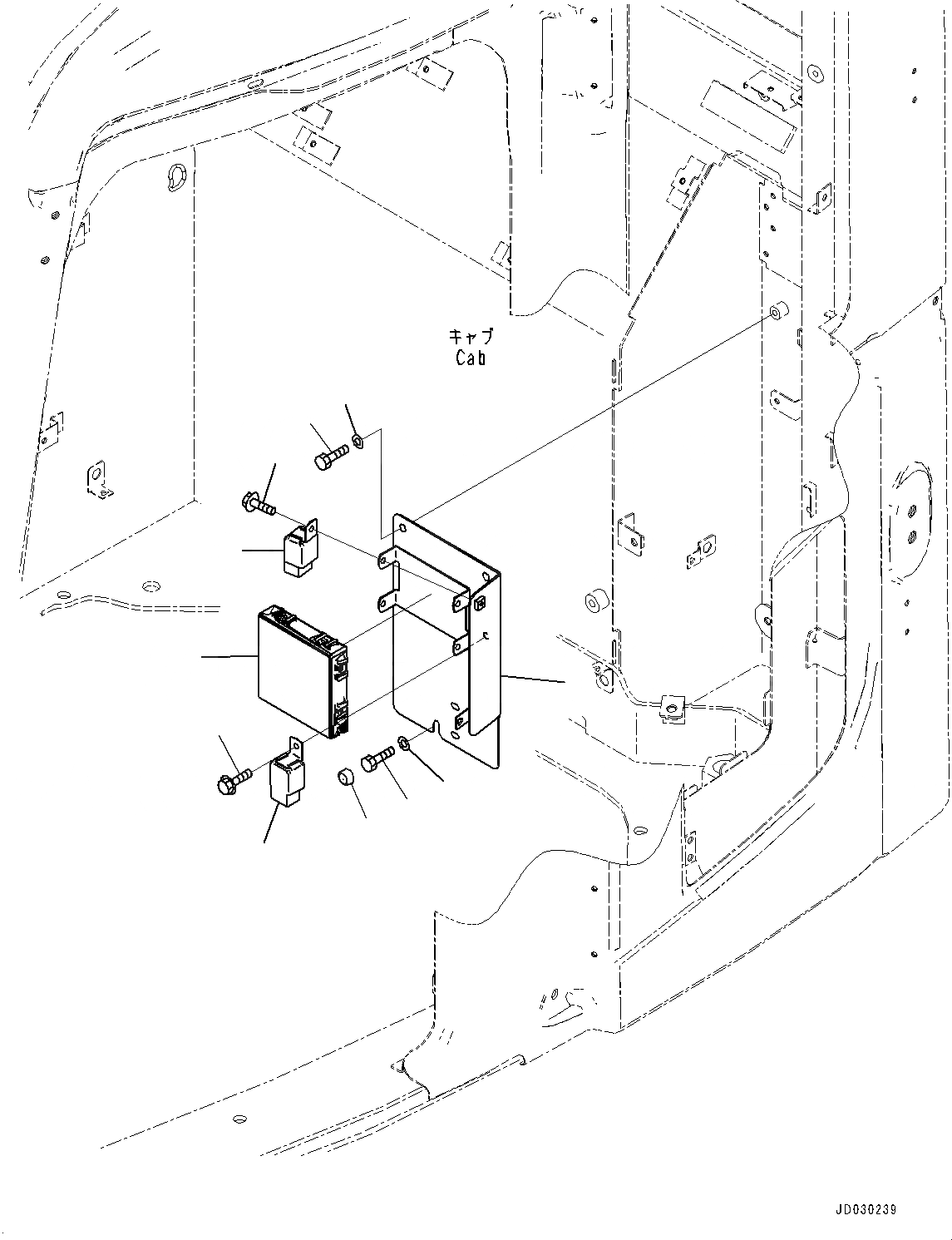 キャブ
Cab

JD030239