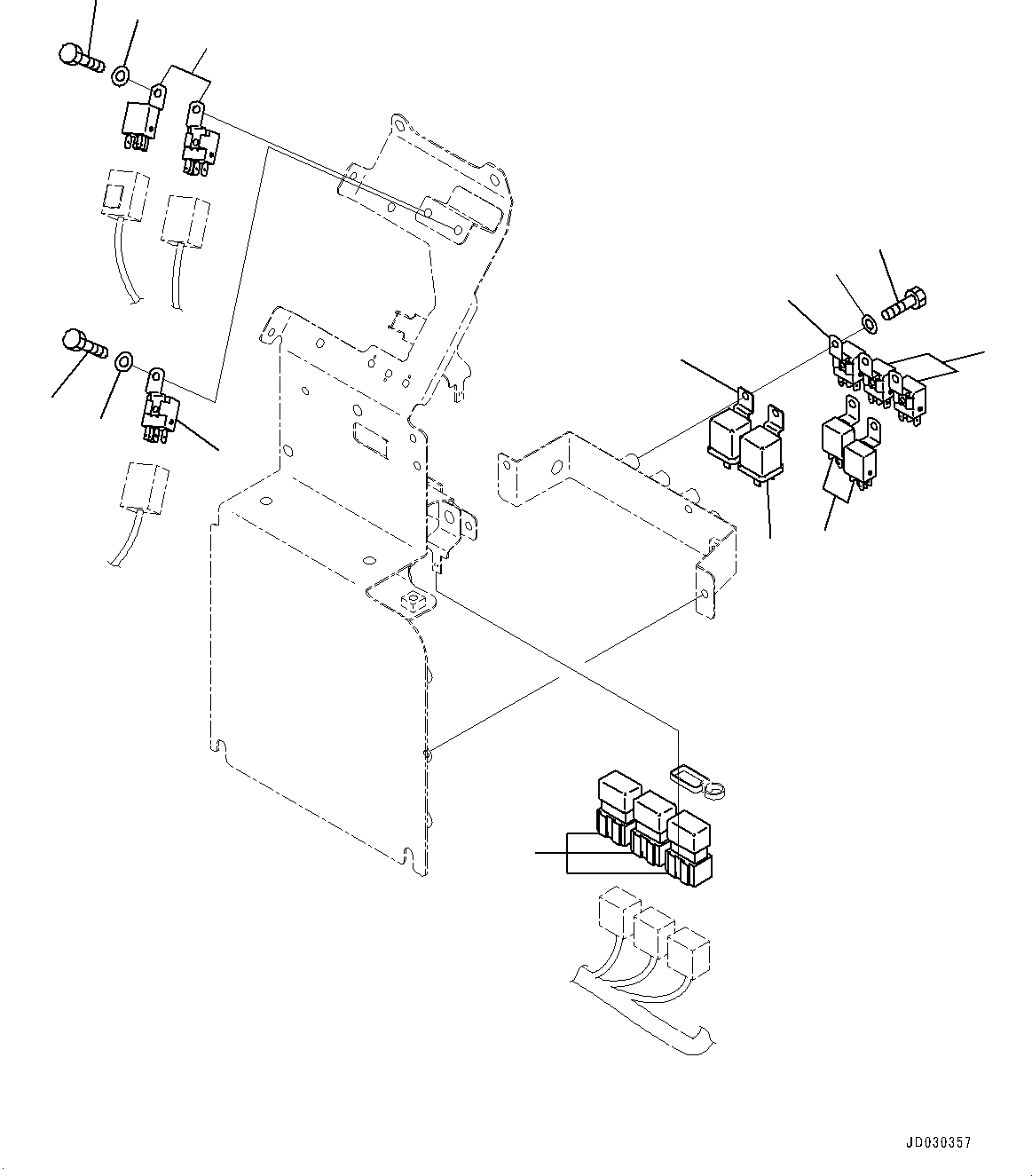 JD030357