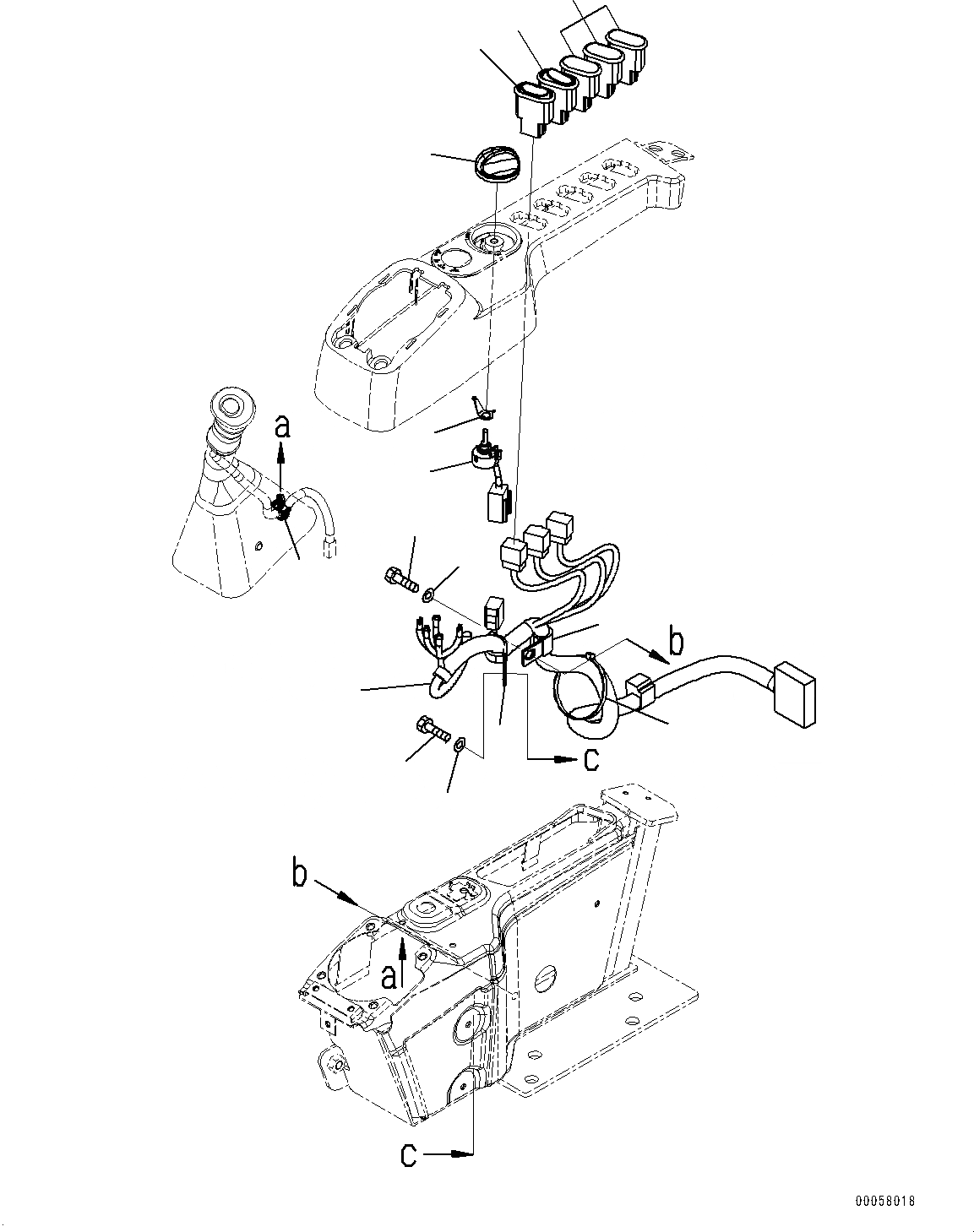 a
b
c
b
a
c
00058018