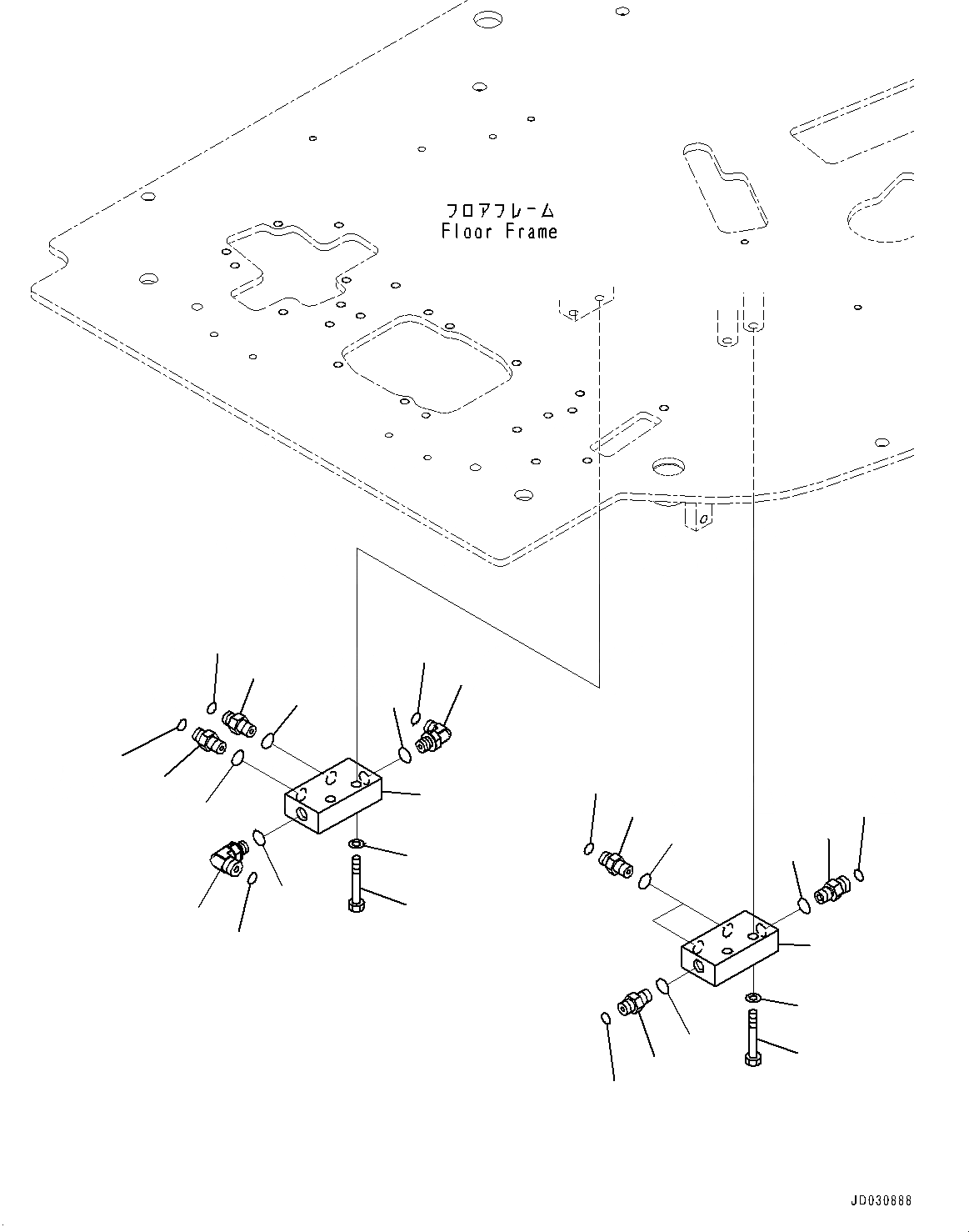 フロアフレーム
Floor Frame

JD030888