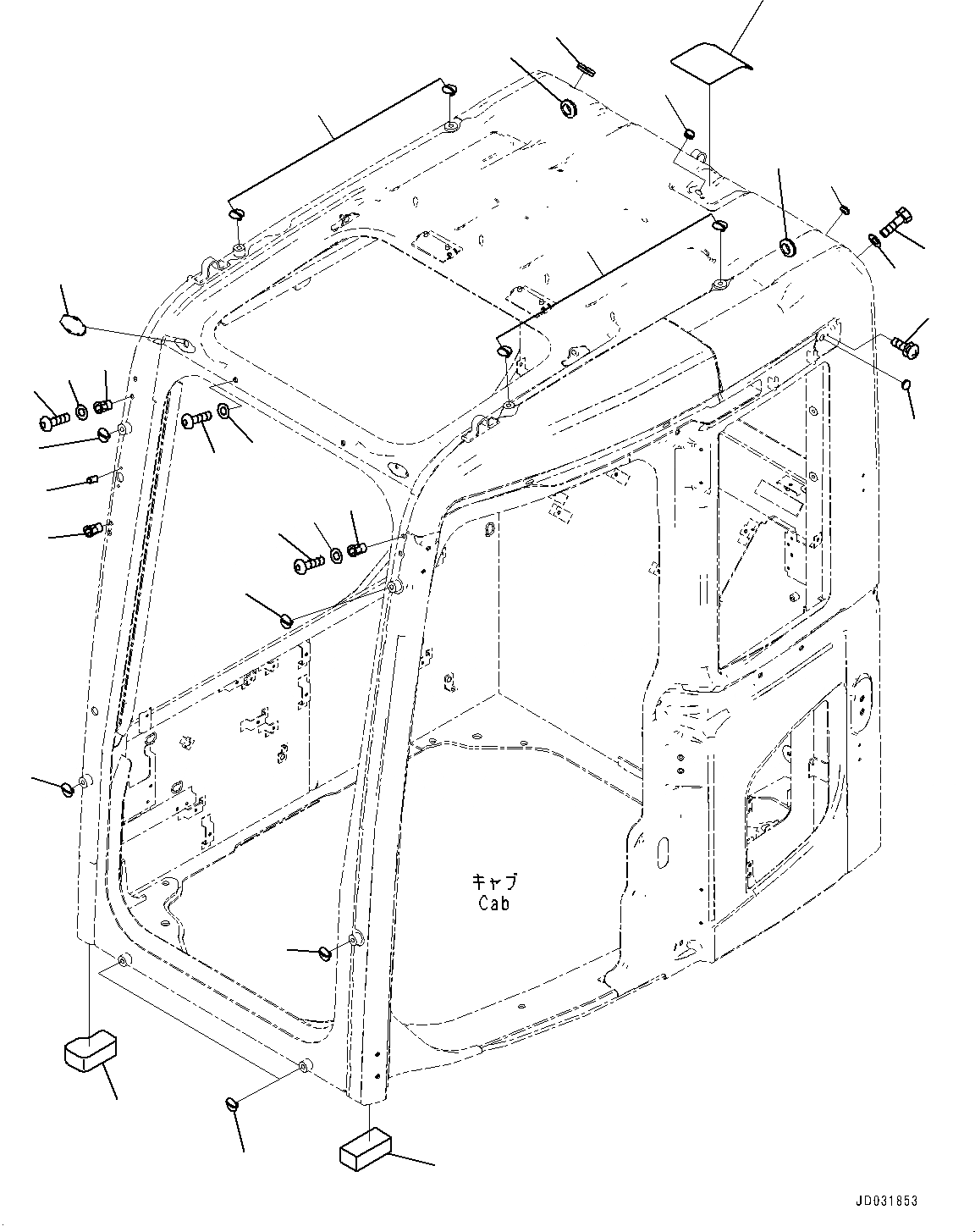 キャブ
Cab

JD031853