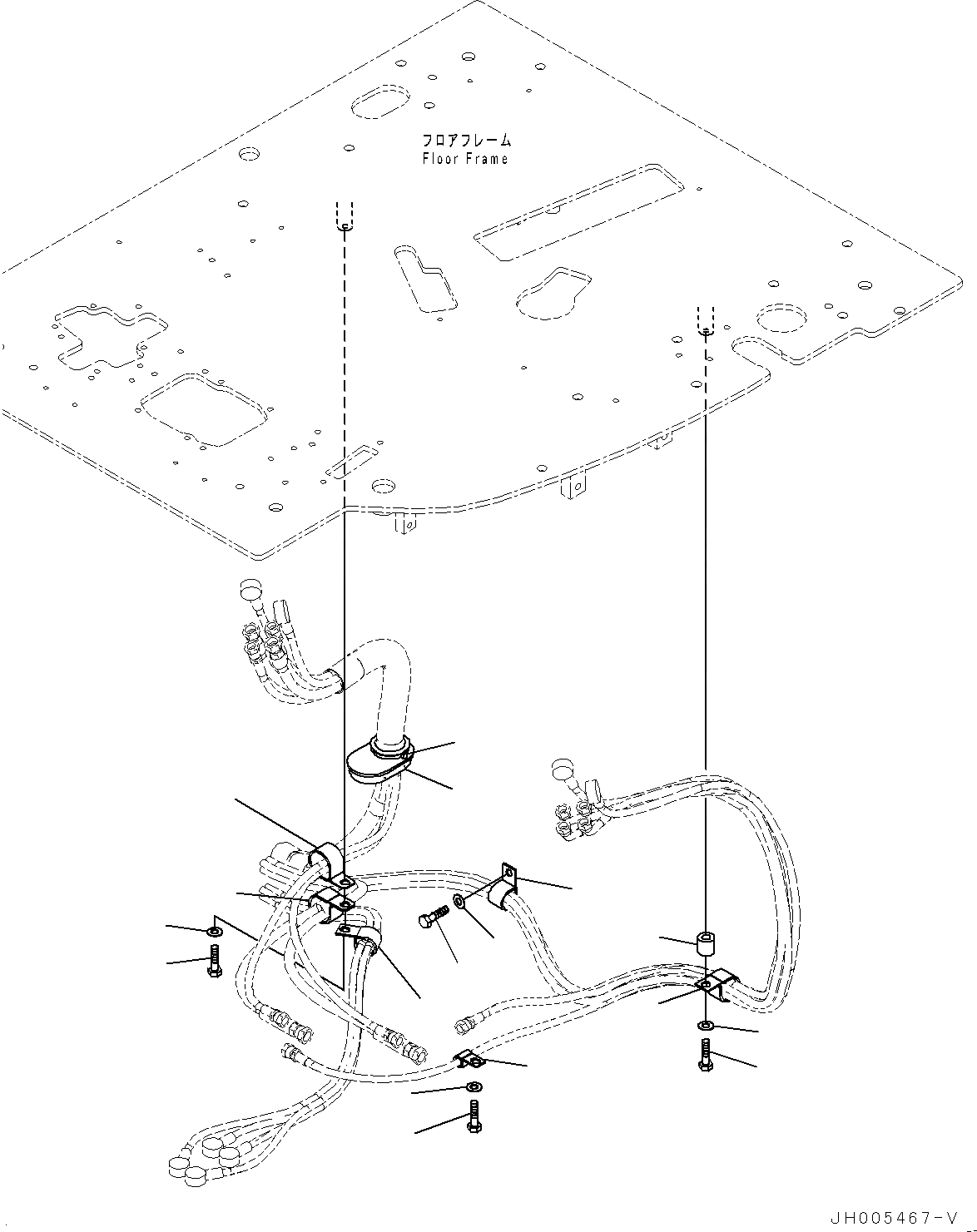 フロアフレーム
Floor Frame

JH005467-V