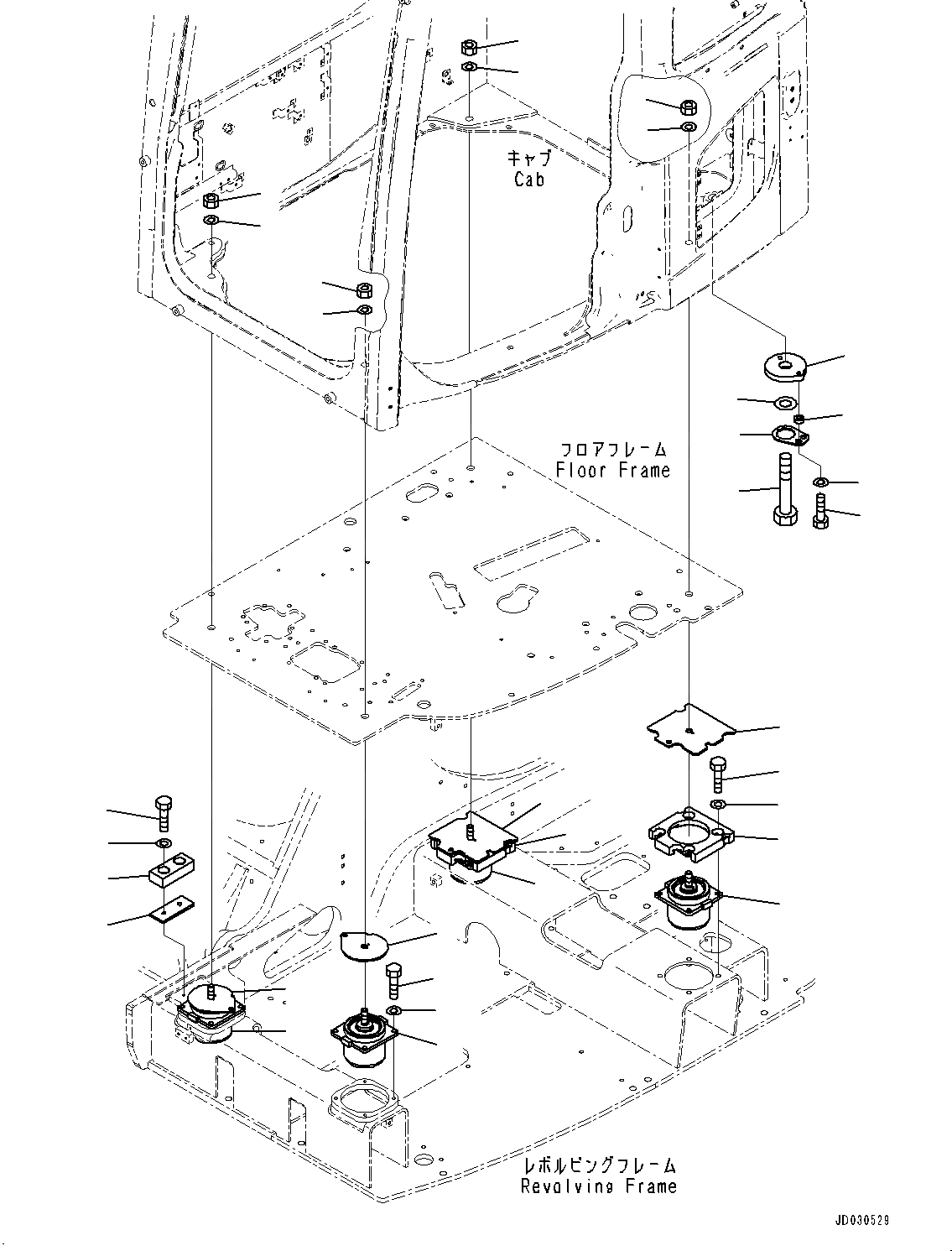 キャブ
Cab

フロアフレーム
Floor Frame

レボルビングフレーム
Revolving Frame

JD030529