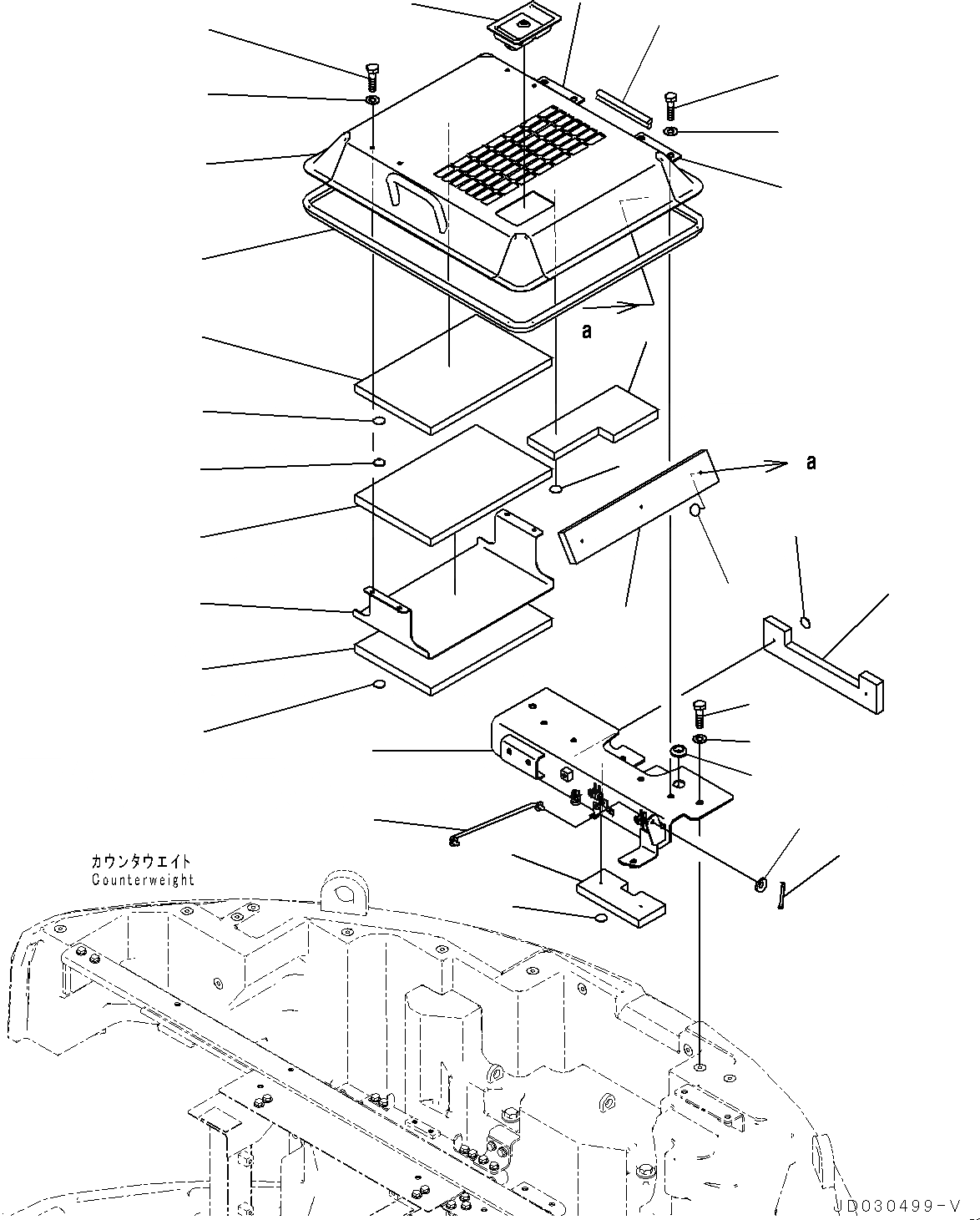 a

a

カウンタウエイト
Counterweight

JD030499-V