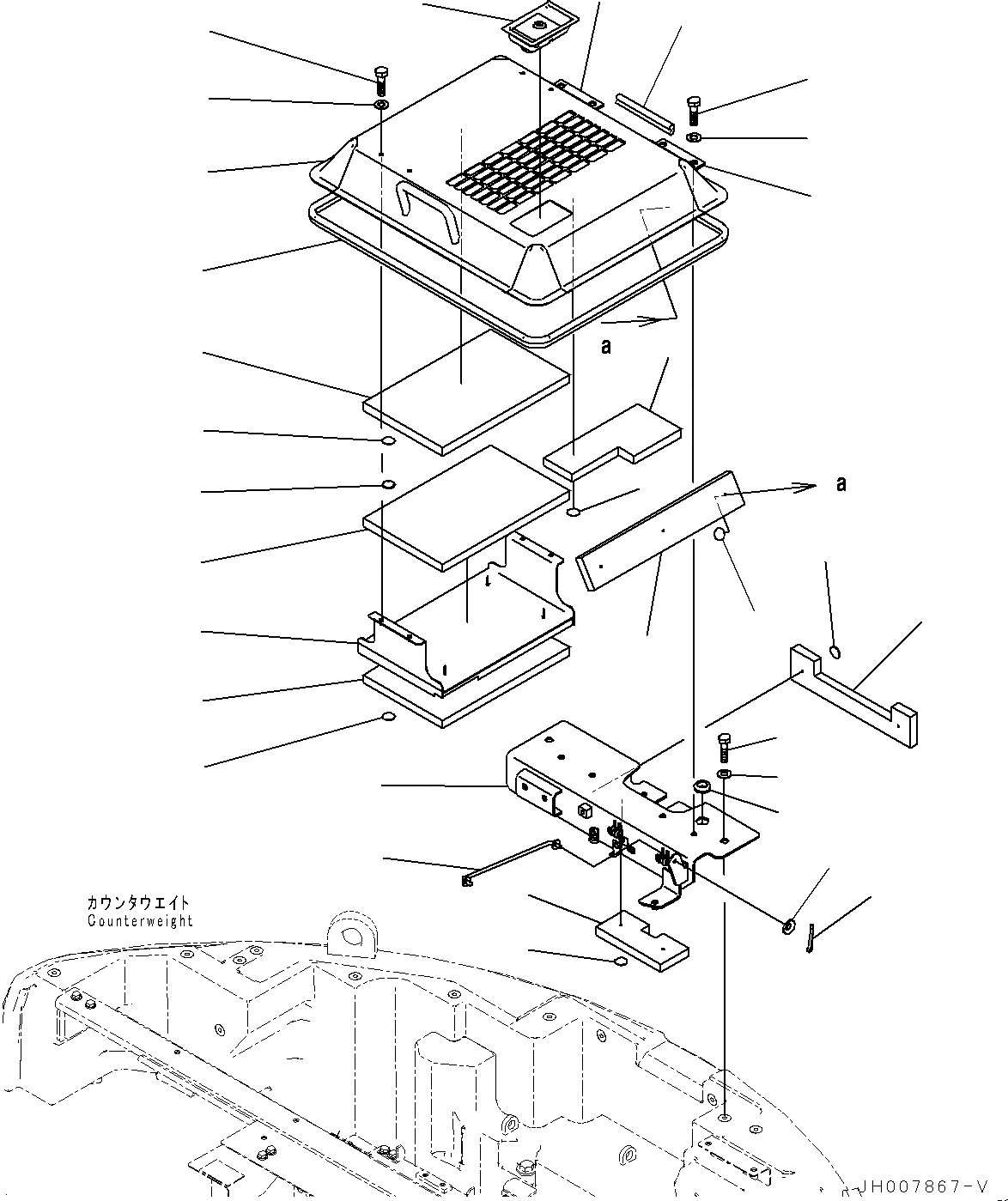 a

a

カウンタウエイト
Counterweight

JH007867-V