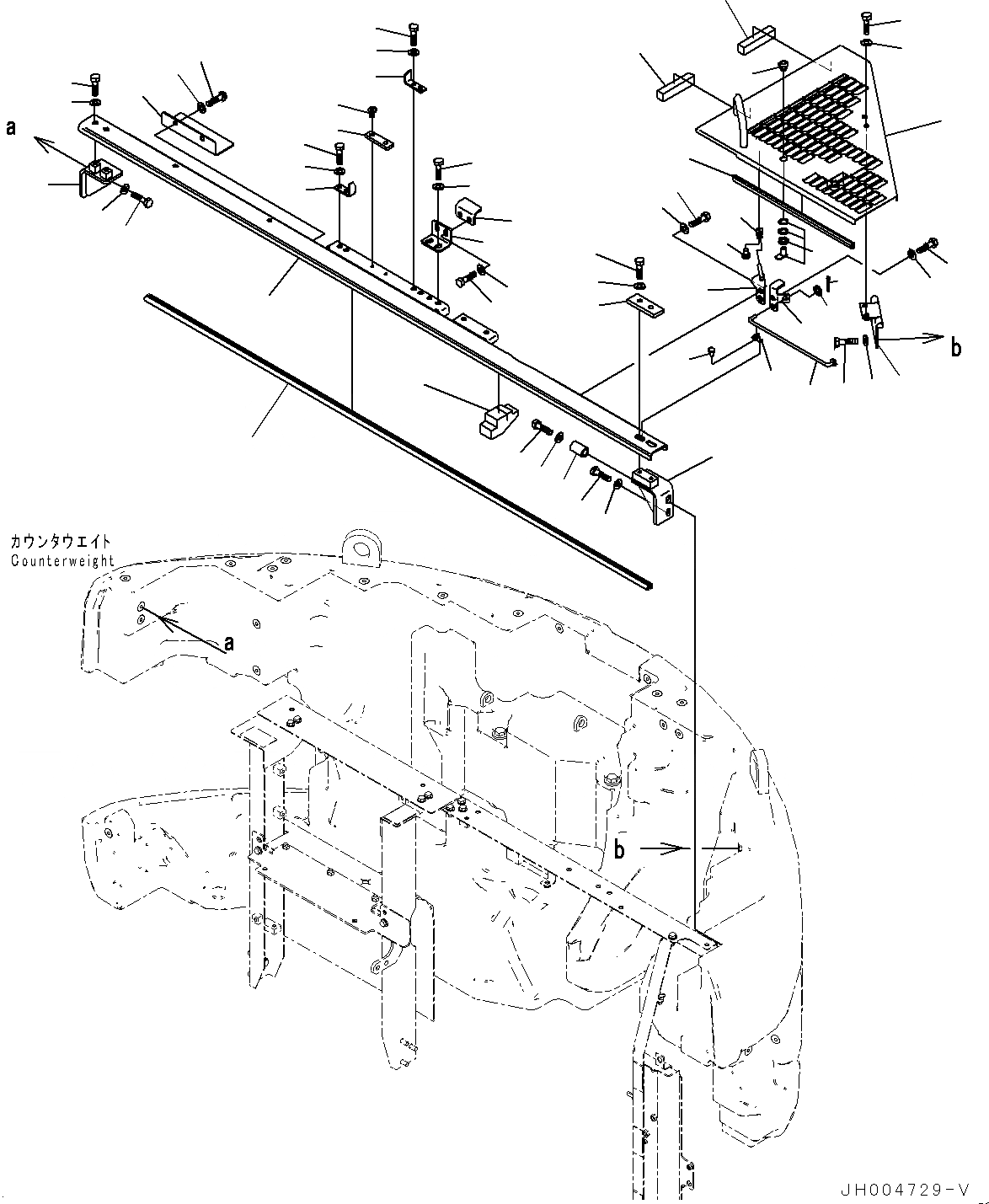 a

b

カウンタウエイト
Counterweight

a

b

JH004729-V