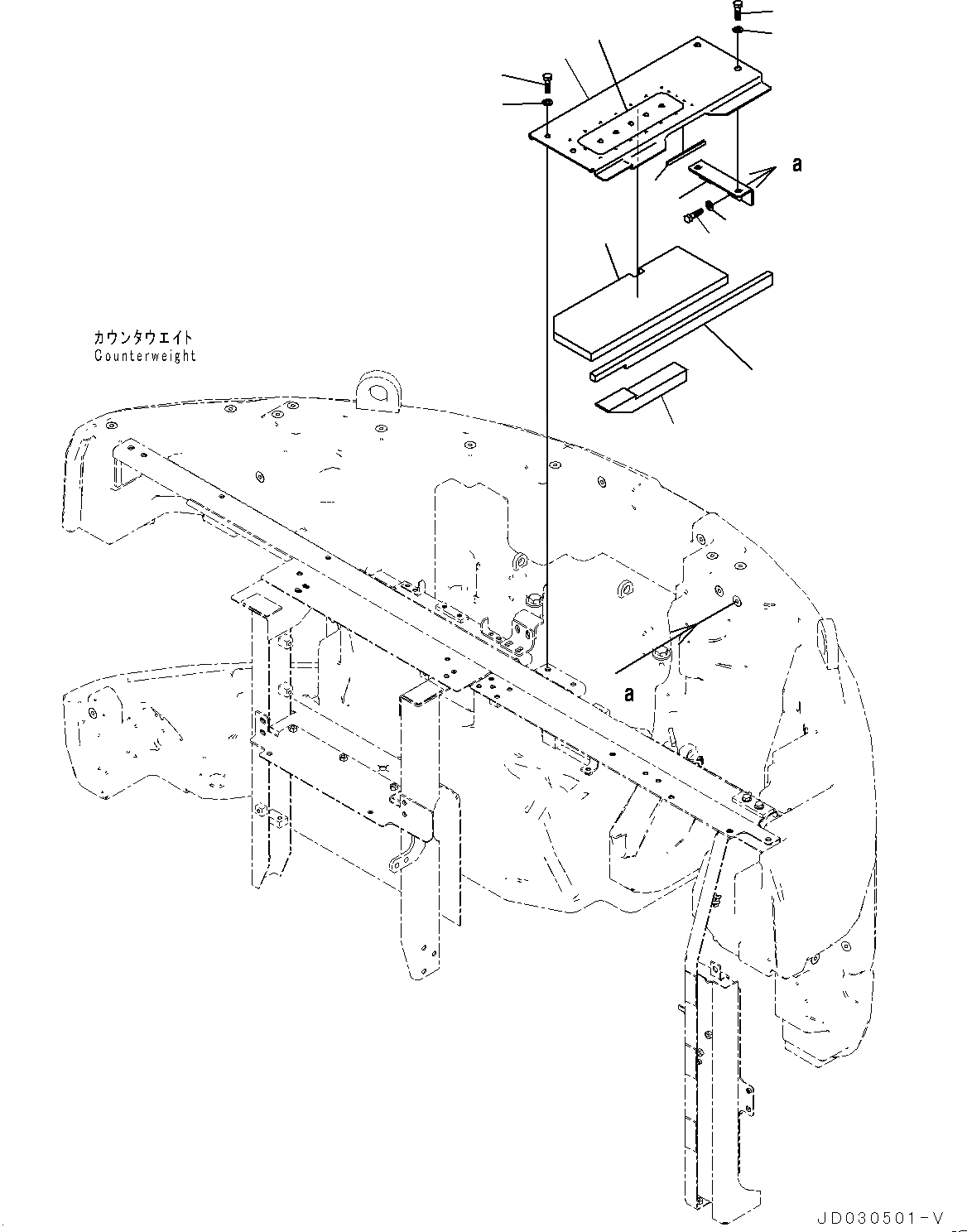 a

カウンタウエイト
Counterweight

a

JD030501-V