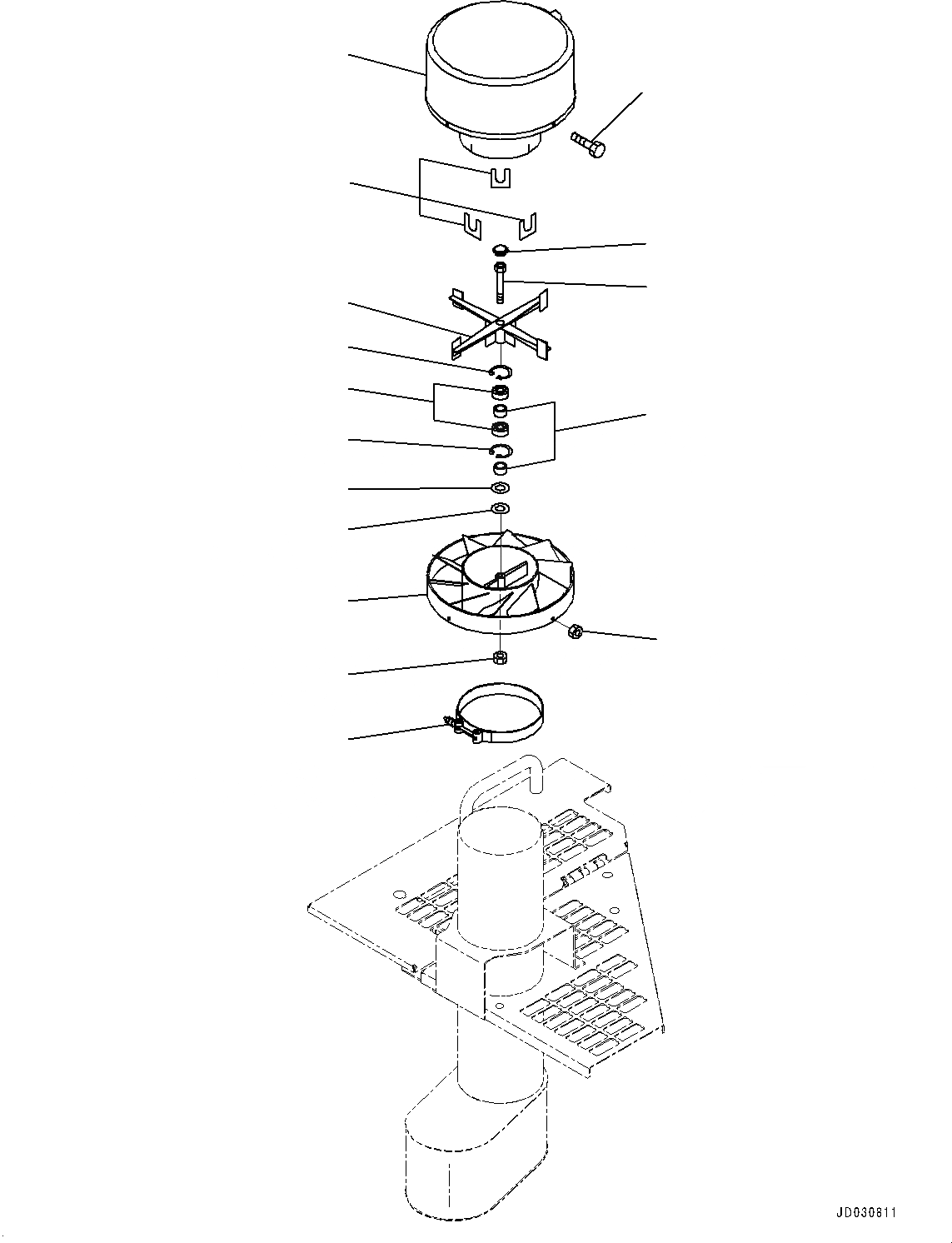 JD030811