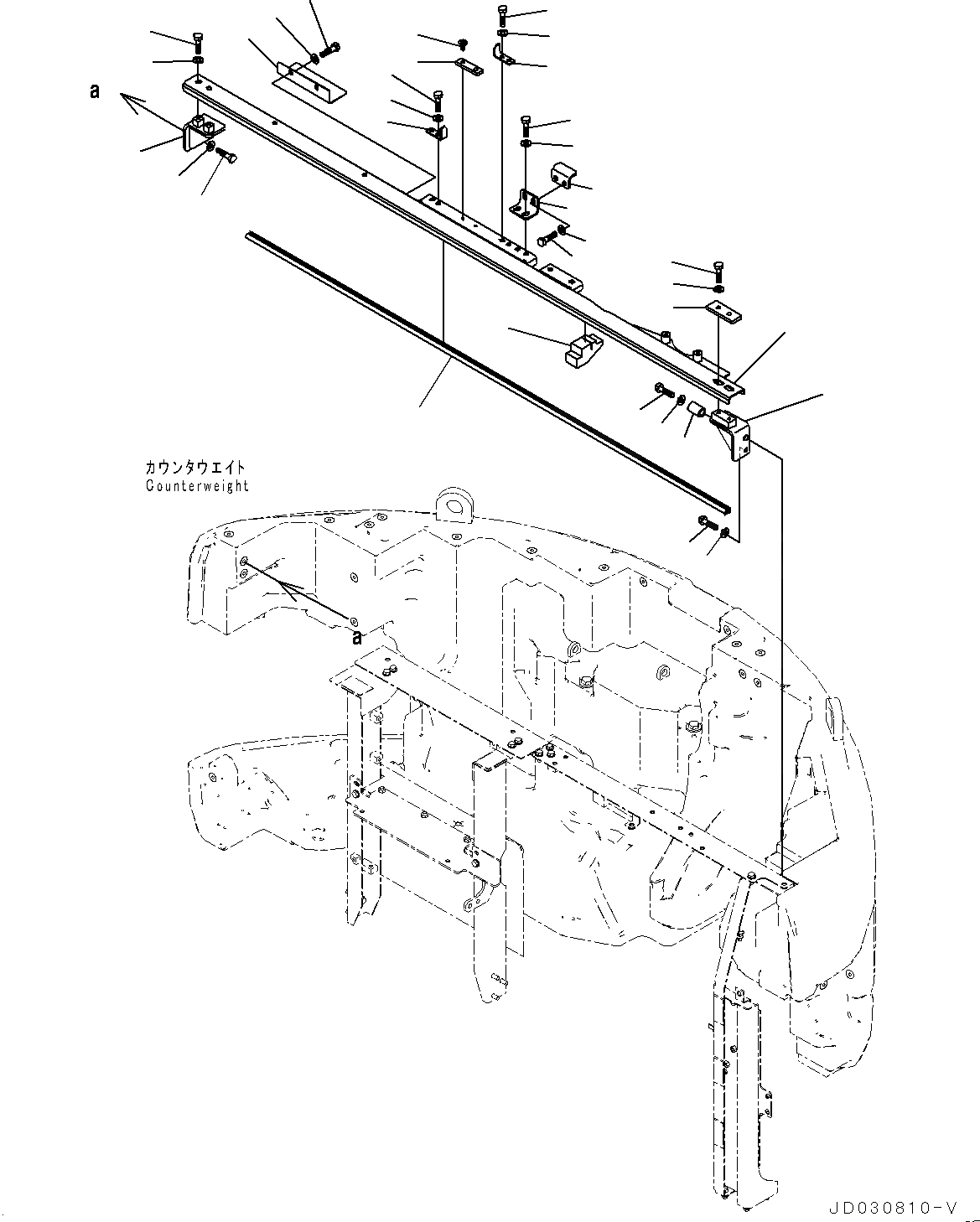 a

カウンタウエイト
Counterweight

a

JD030810-V