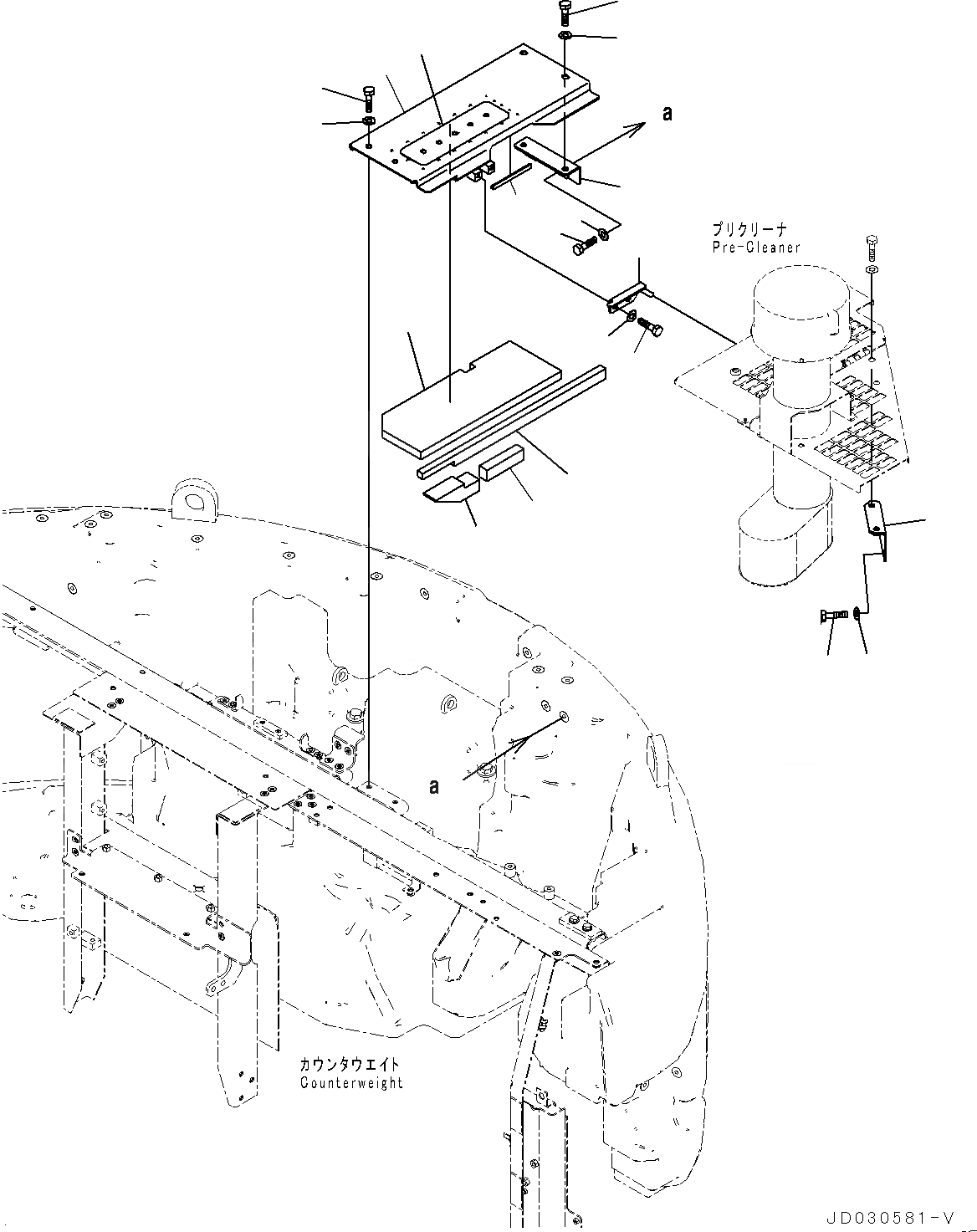 a

プリクリーナ
Pre-Cleaner

a

カウンタウエイト
Counterweight

JD030581-V