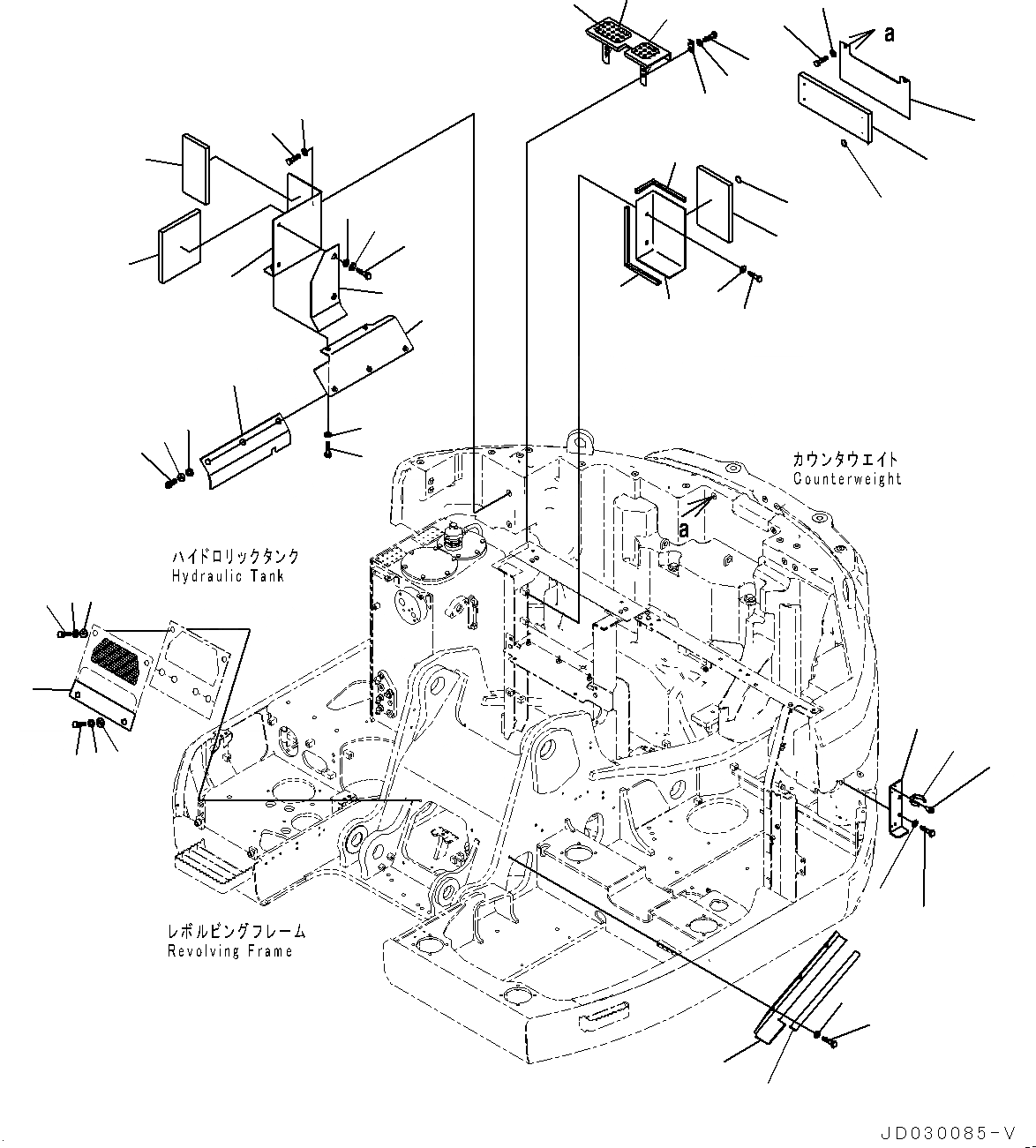 a

カウンタウエイト
Counterweight

a

ハイドロリックタンク
Hydraulic Tank

レボルビングフレーム
Revolving Frame

JD030085-V