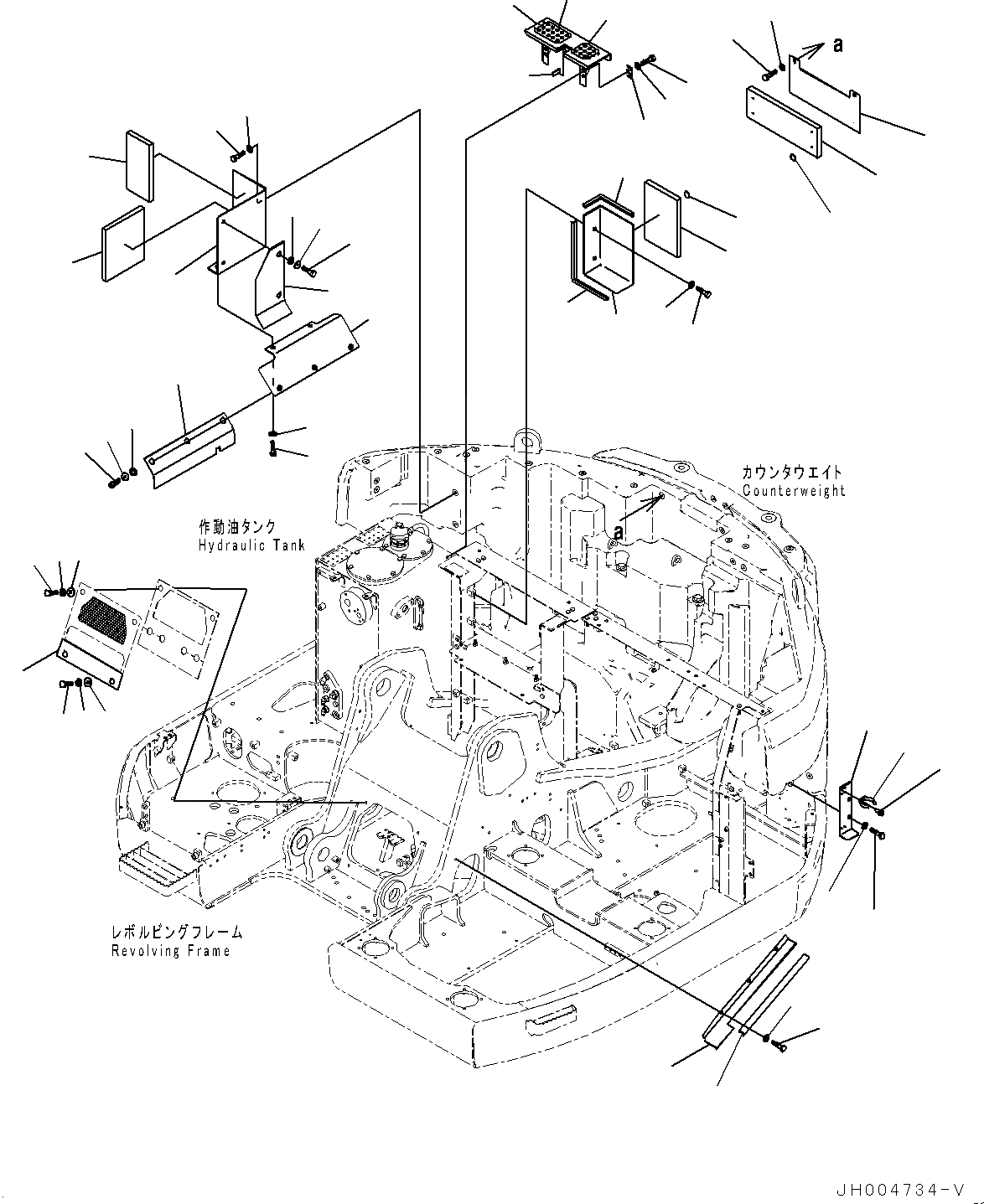 a

カウンタウエイト
Counterweight

a

作動油タンク
Hydraulic Tank

レボルビングフレーム
Revolving Frame

JH004734-V