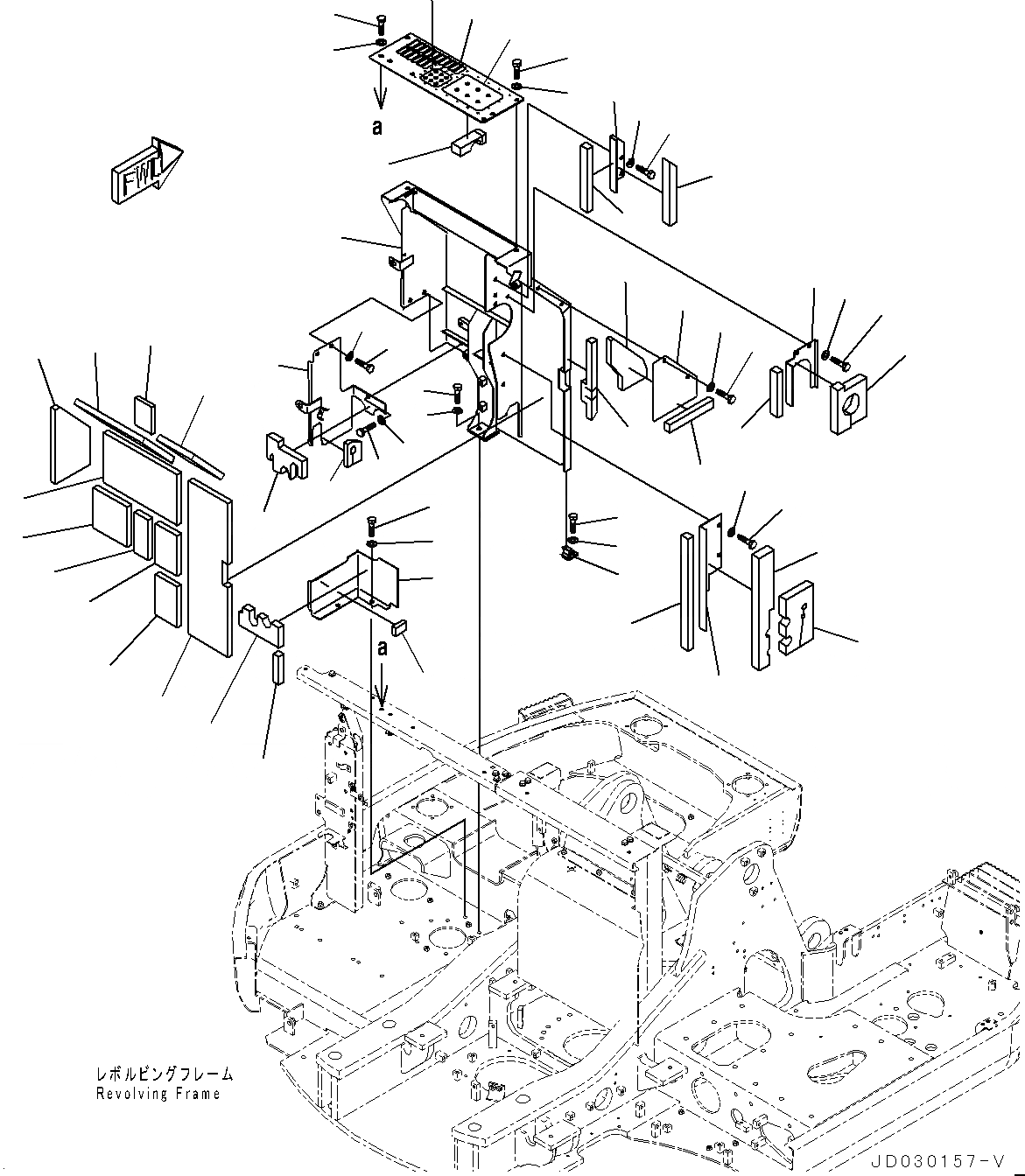 a

FWD

a

レボルビングフレーム
Revolving Frame

JD030157-V