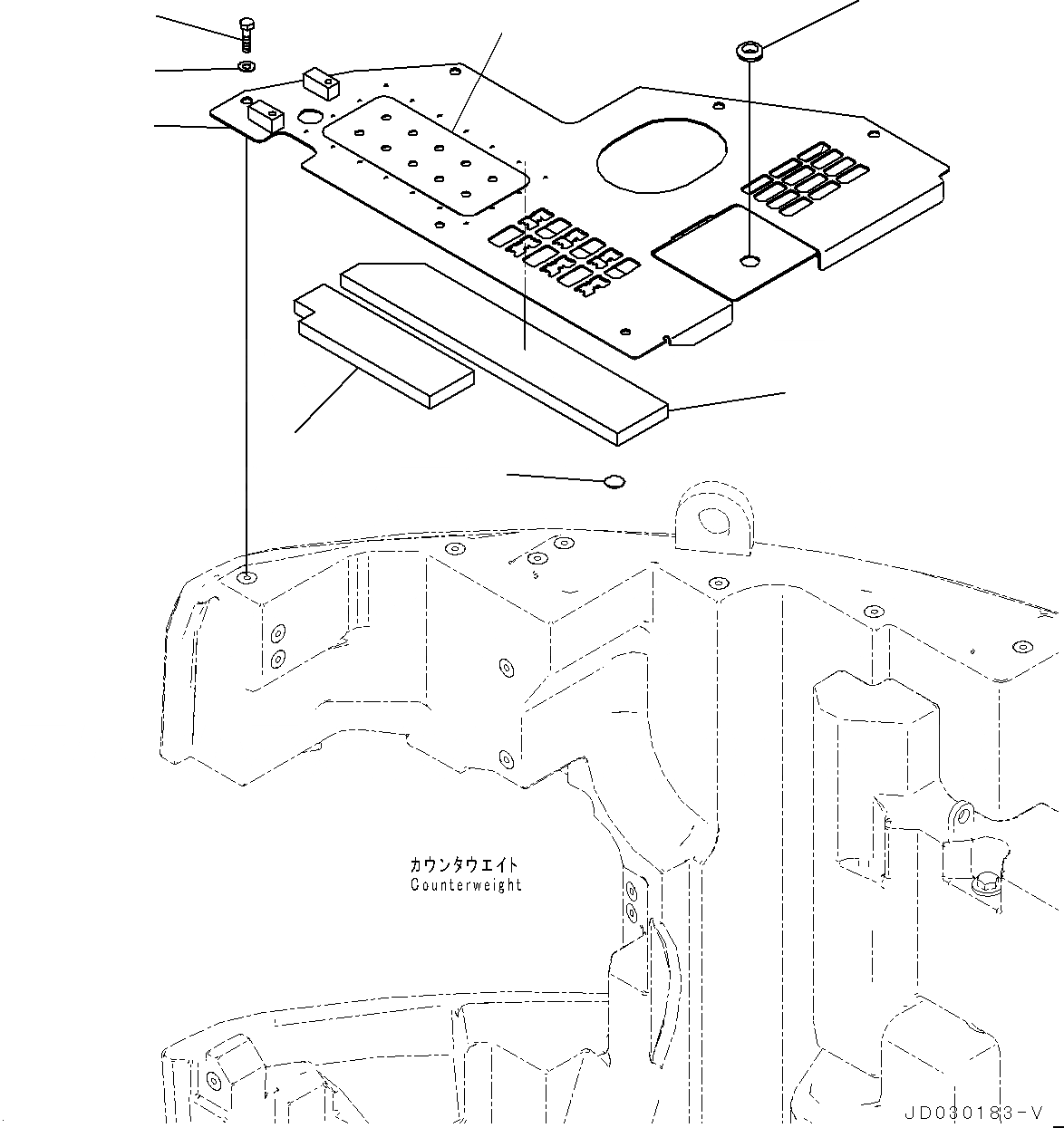 カウンタウエイト
Counterweight

JD030183-V