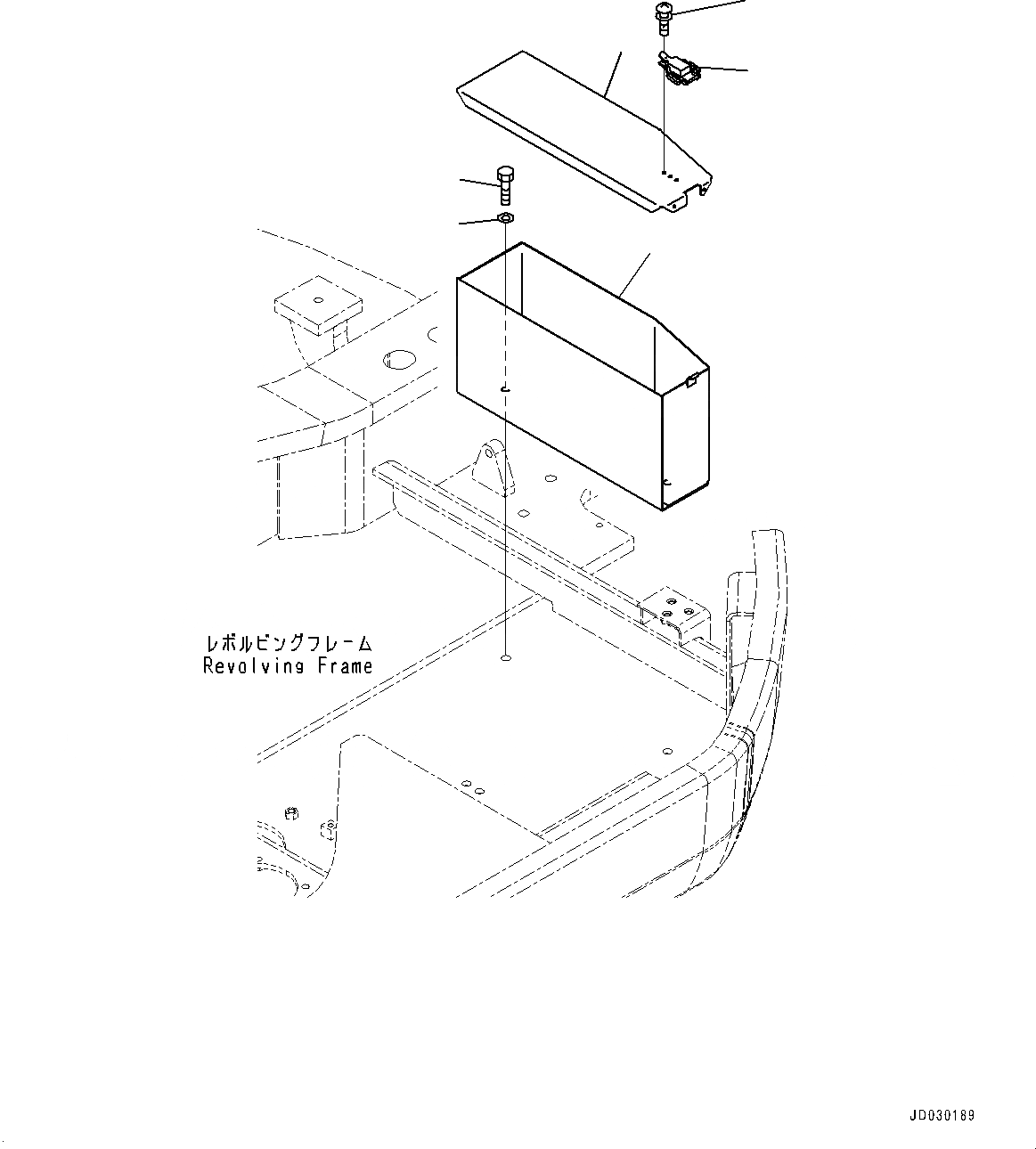 レボルビングフレーム
Revolving Frame

JD030189