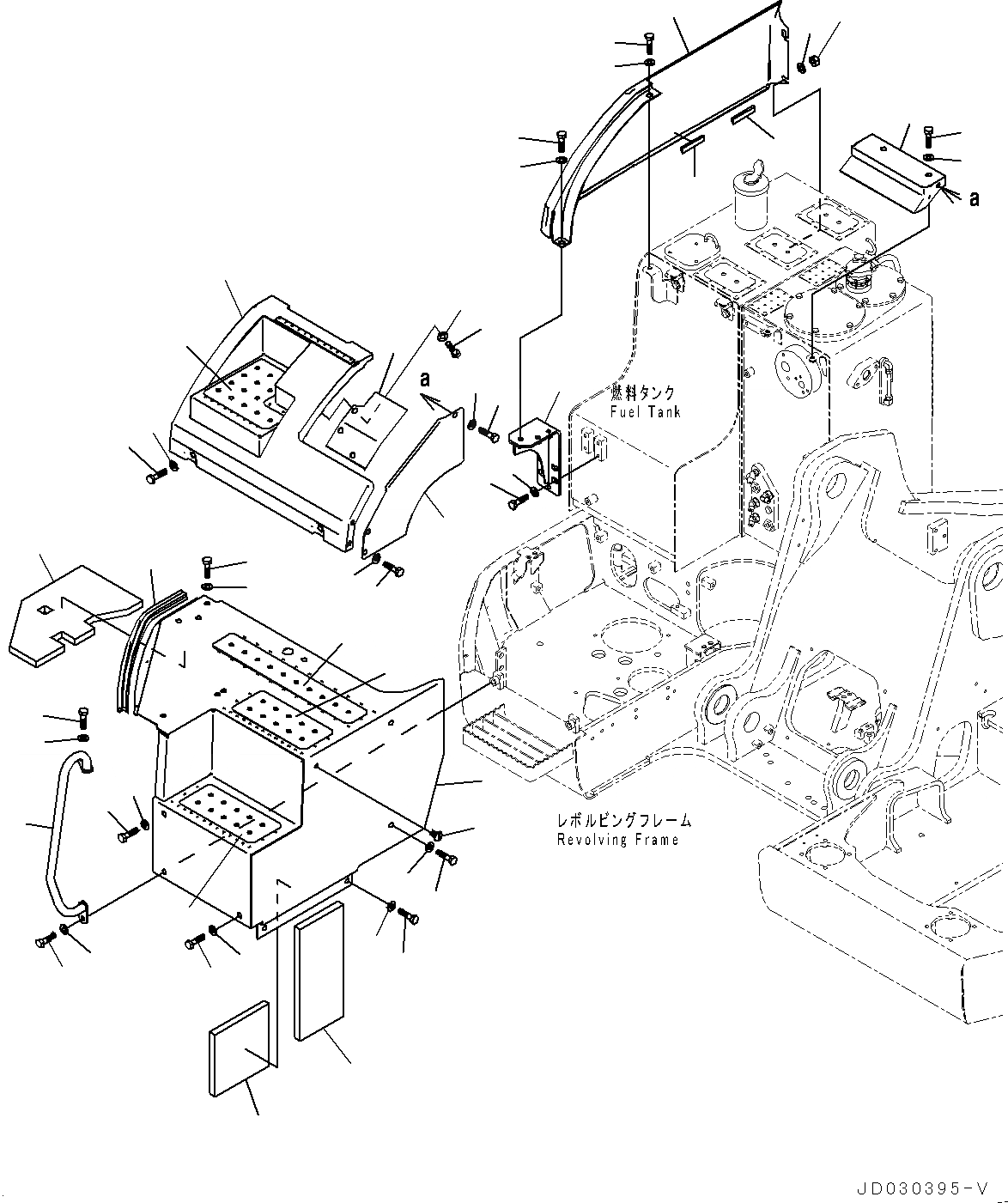 a

a

燃料タンク
Fuel Tank

レボルビングフレーム
Revolving Frame

JD030395-V