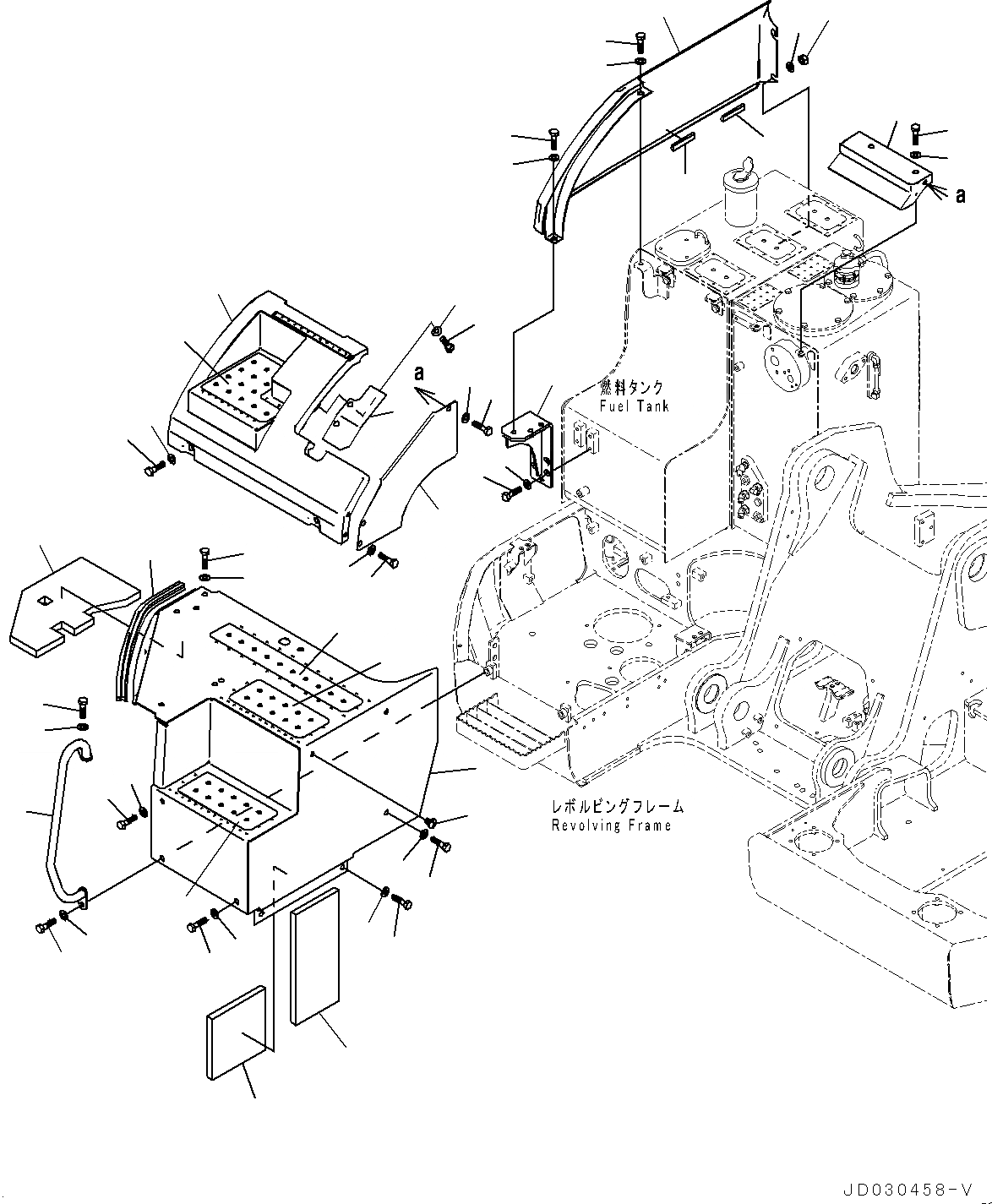 a

a

燃料タンク
Fuel Tank

レボルビングフレーム
Revolving Frame

JD030458-V