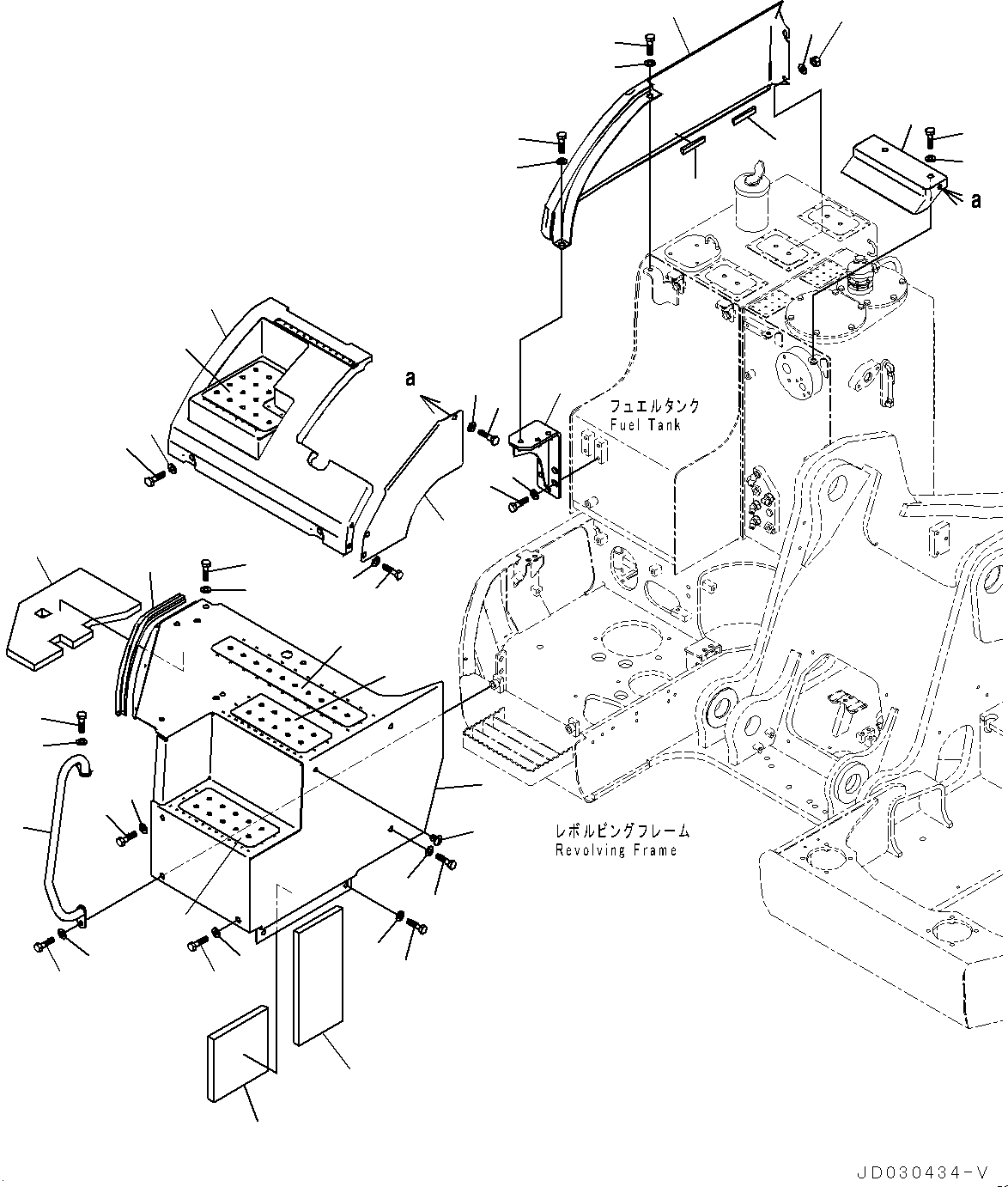 a

a

フュエルタンク
Fuel Tank

レボルビングフレーム
Revolving Frame

JD030434-V