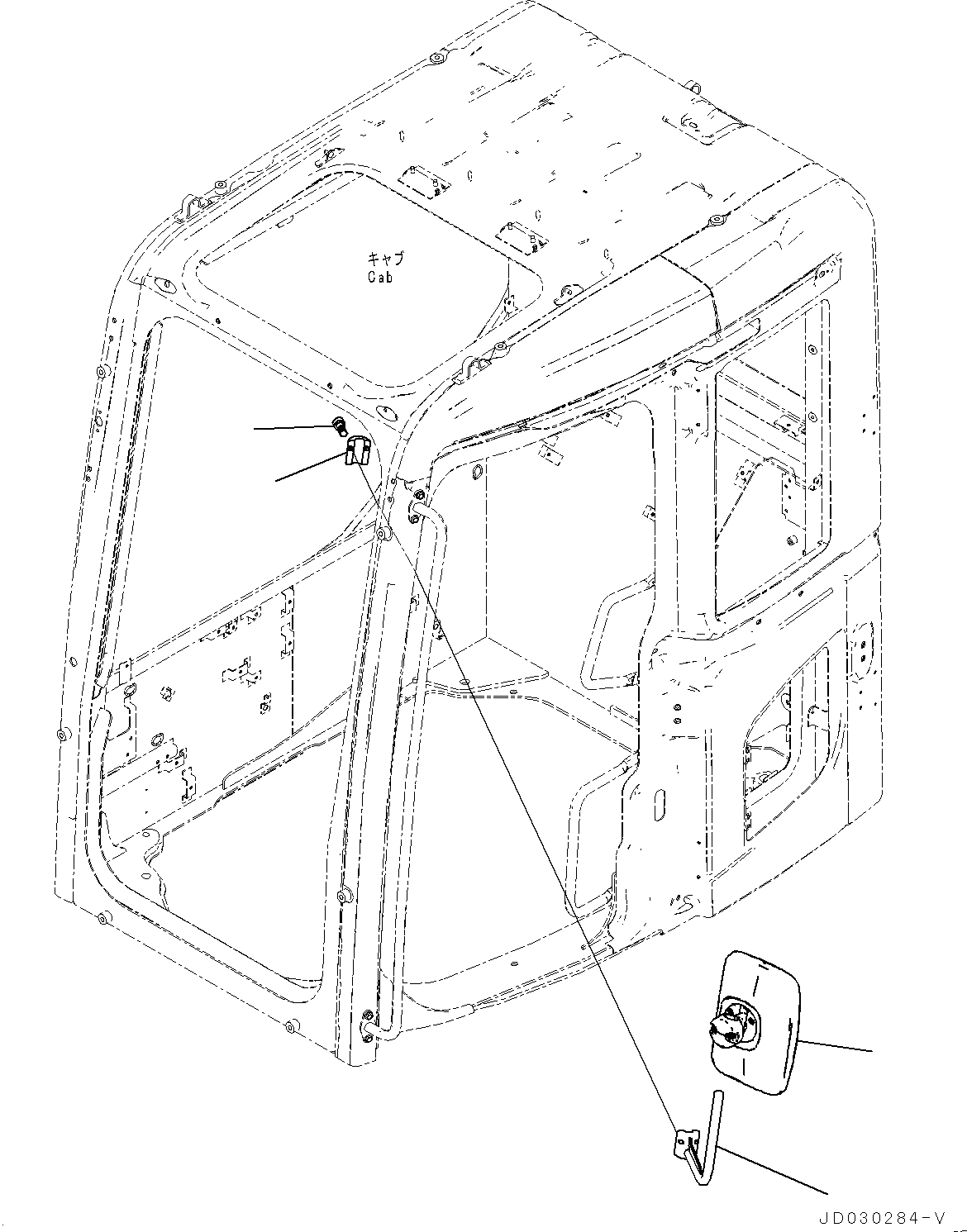 キャブ
Cab

JD030284-V