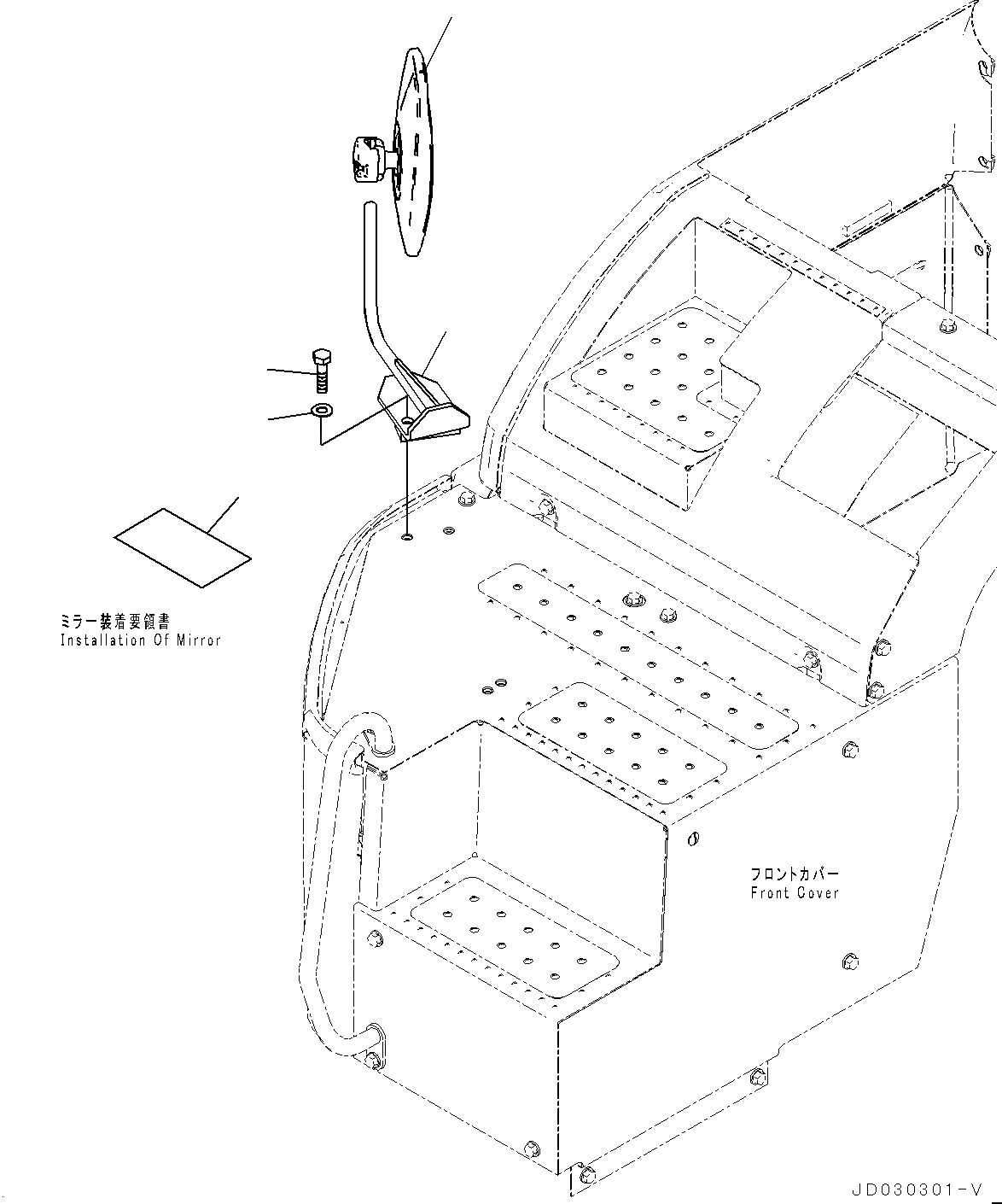 ミラー装着要領書
Installation Of Mirror

フロントカバー
Front Cover

JD030301-V