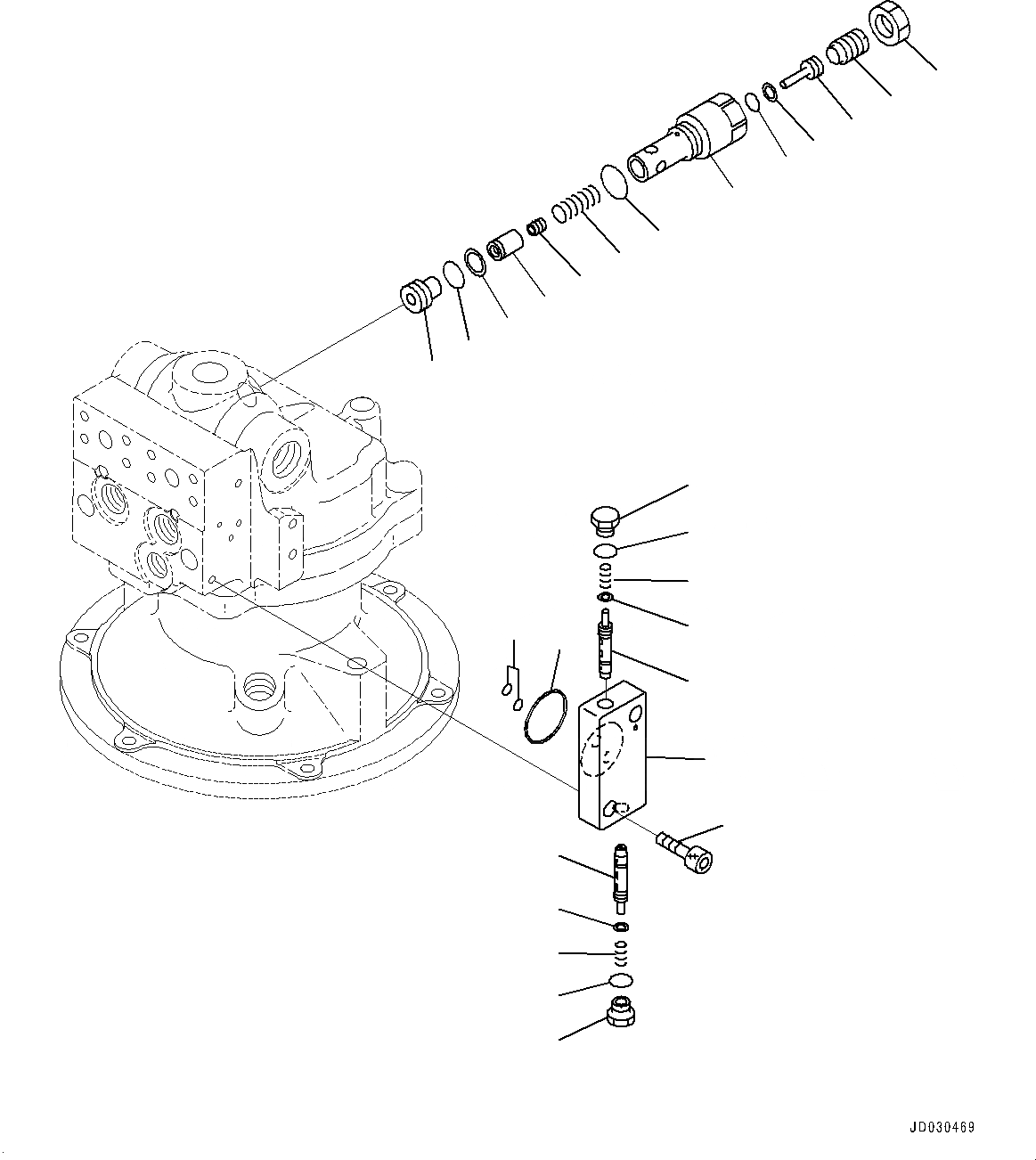 JD030469