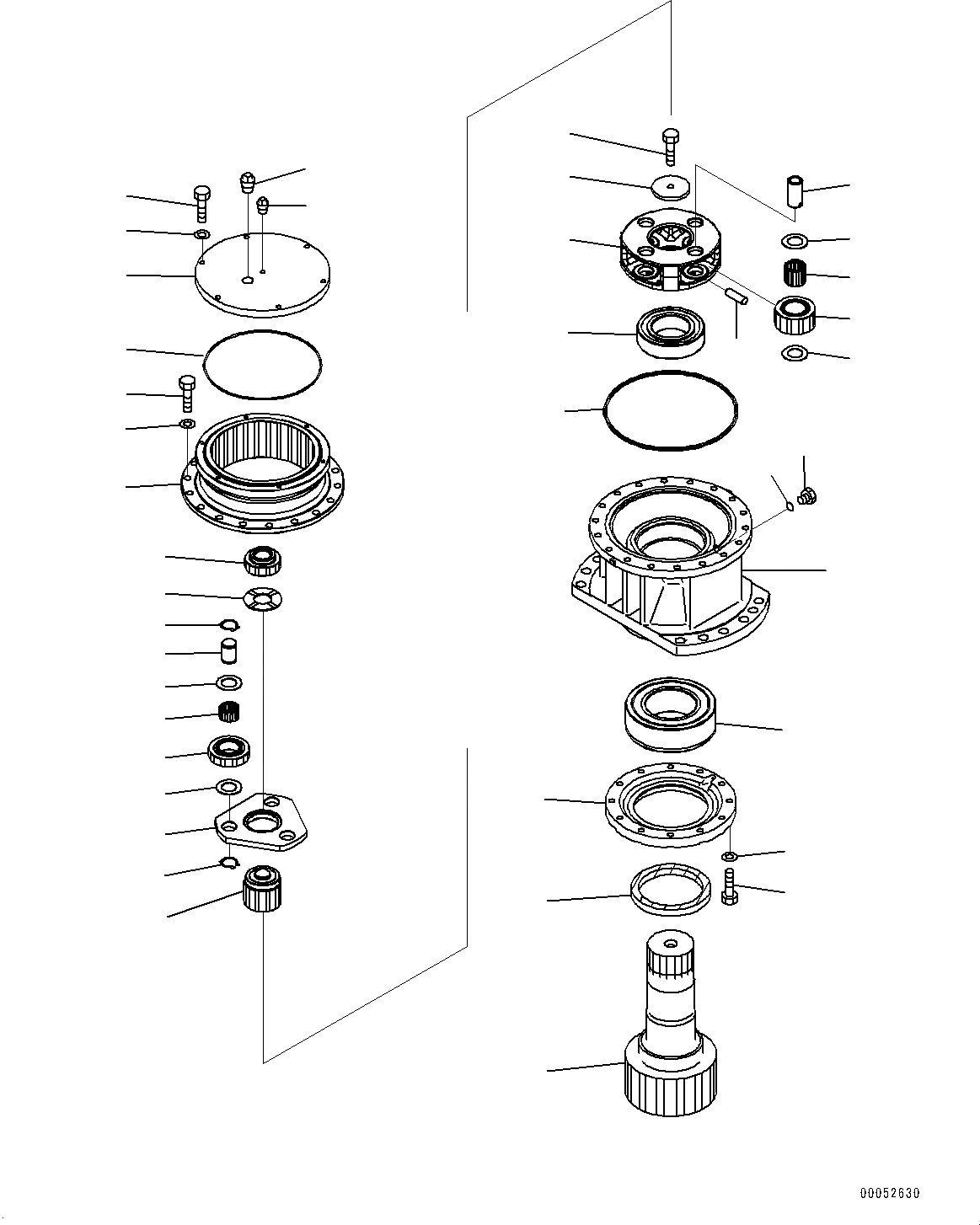 00052630