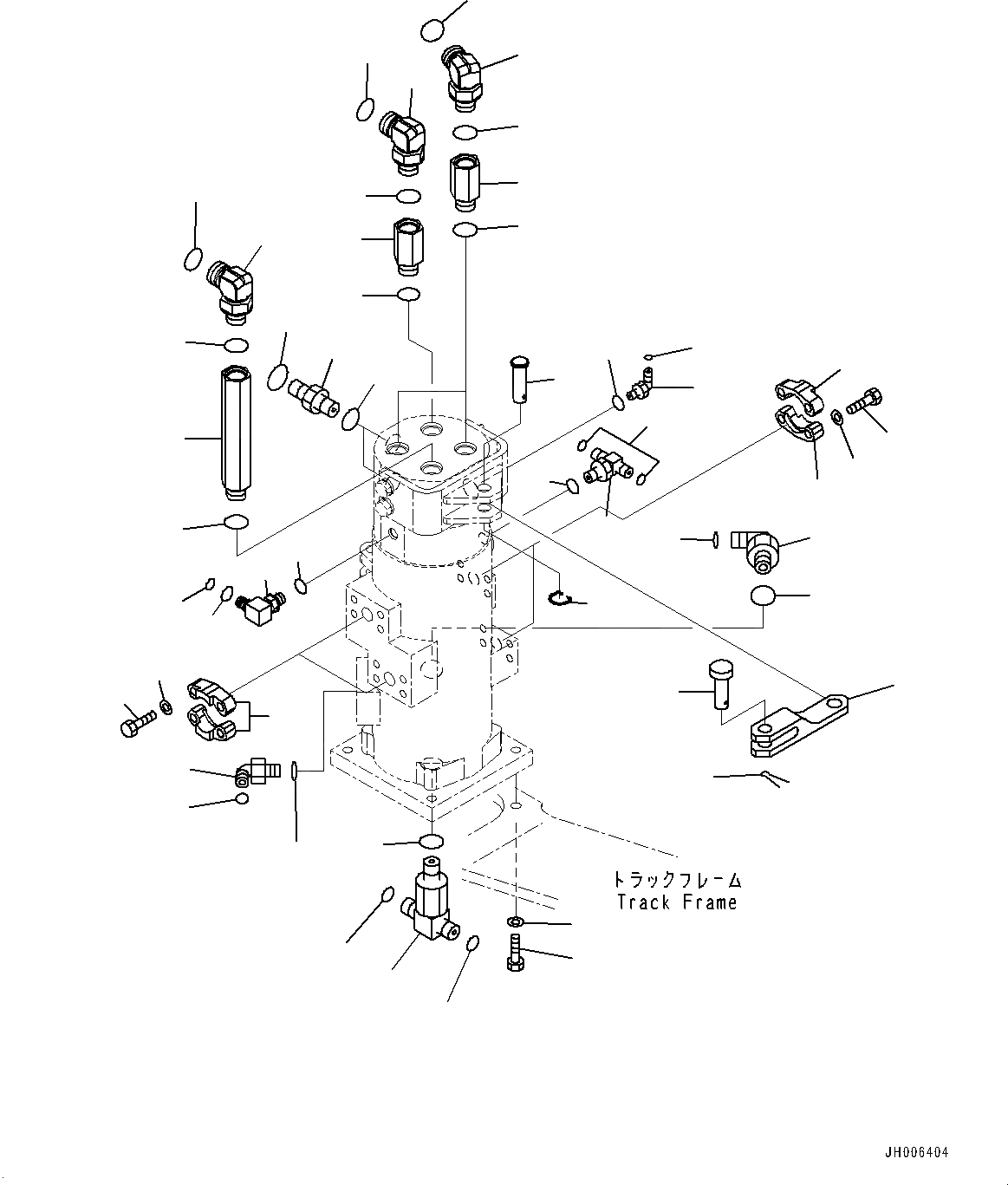 トラックフレーム
Track Frame

JH006404