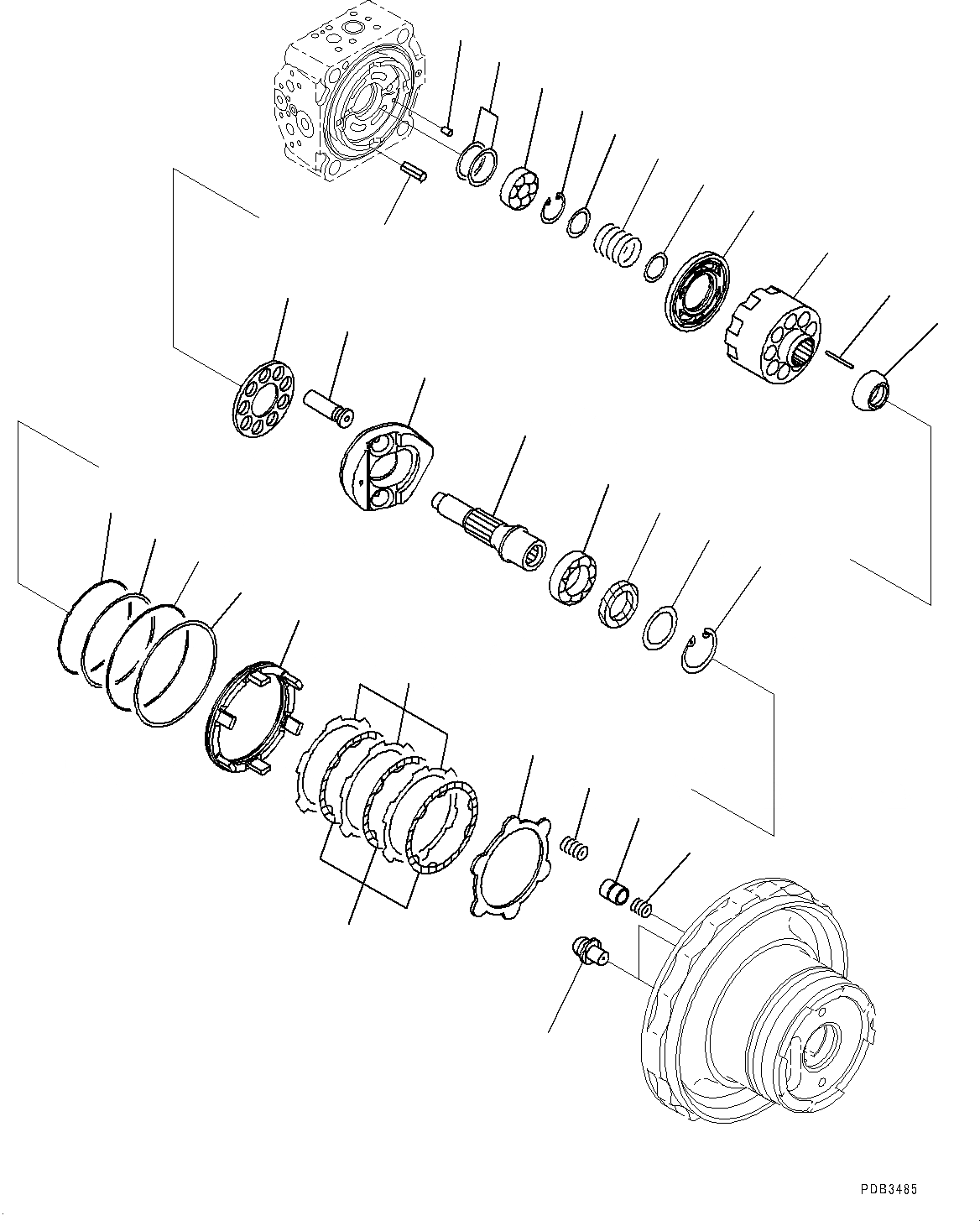 PDB3485