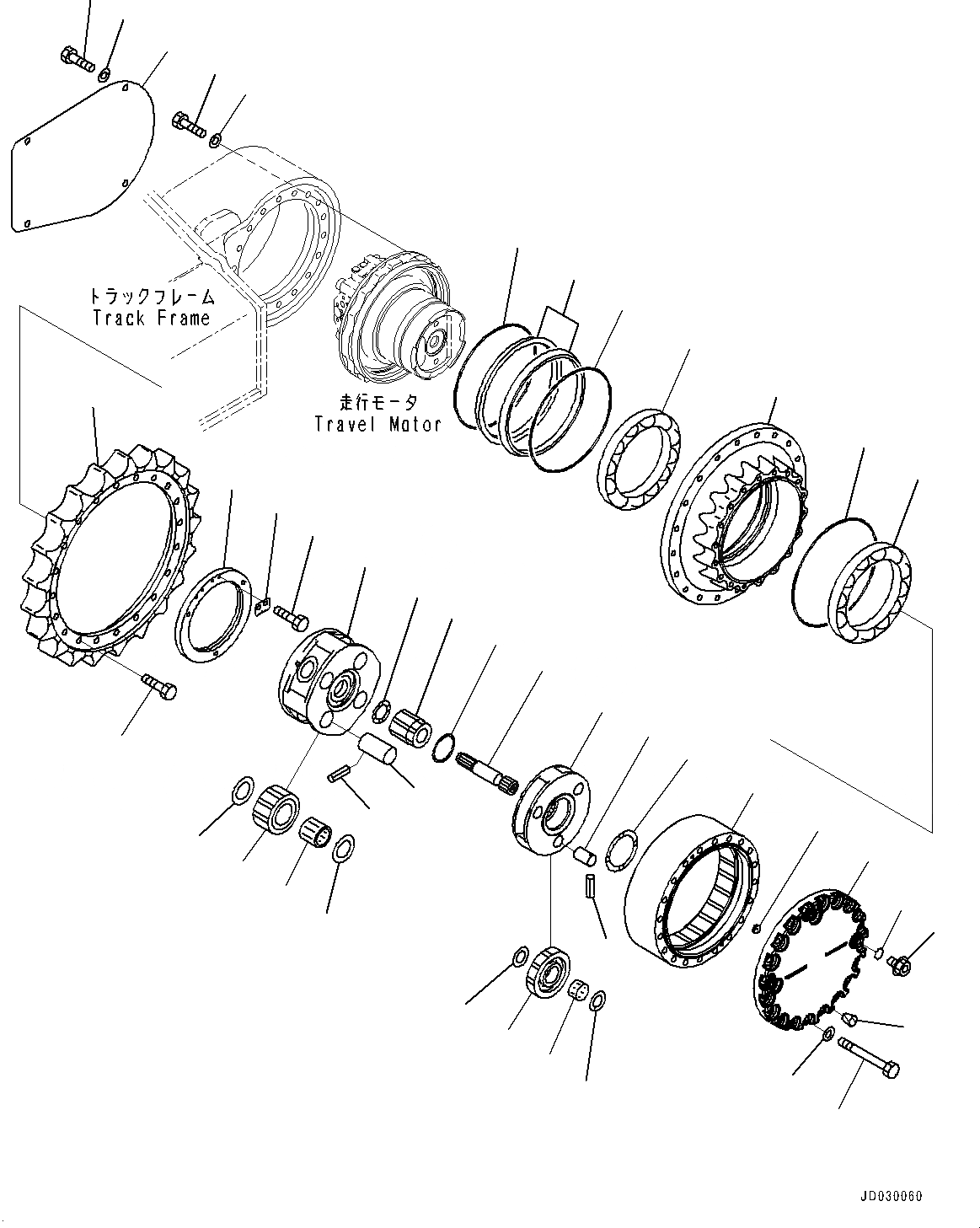 トラックフレーム
Track Frame

走行モータ
Travel Motor

JD030060