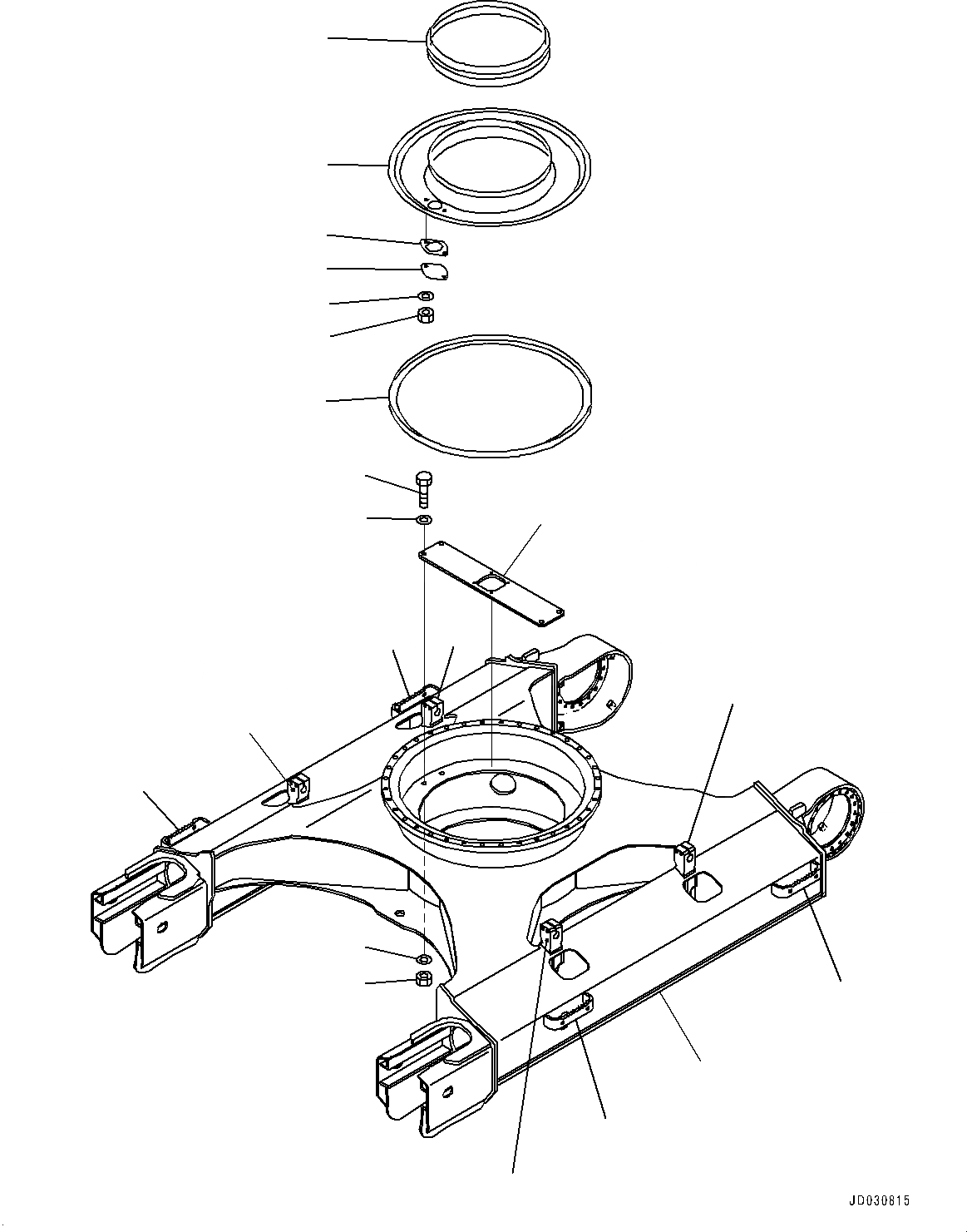 JD030815