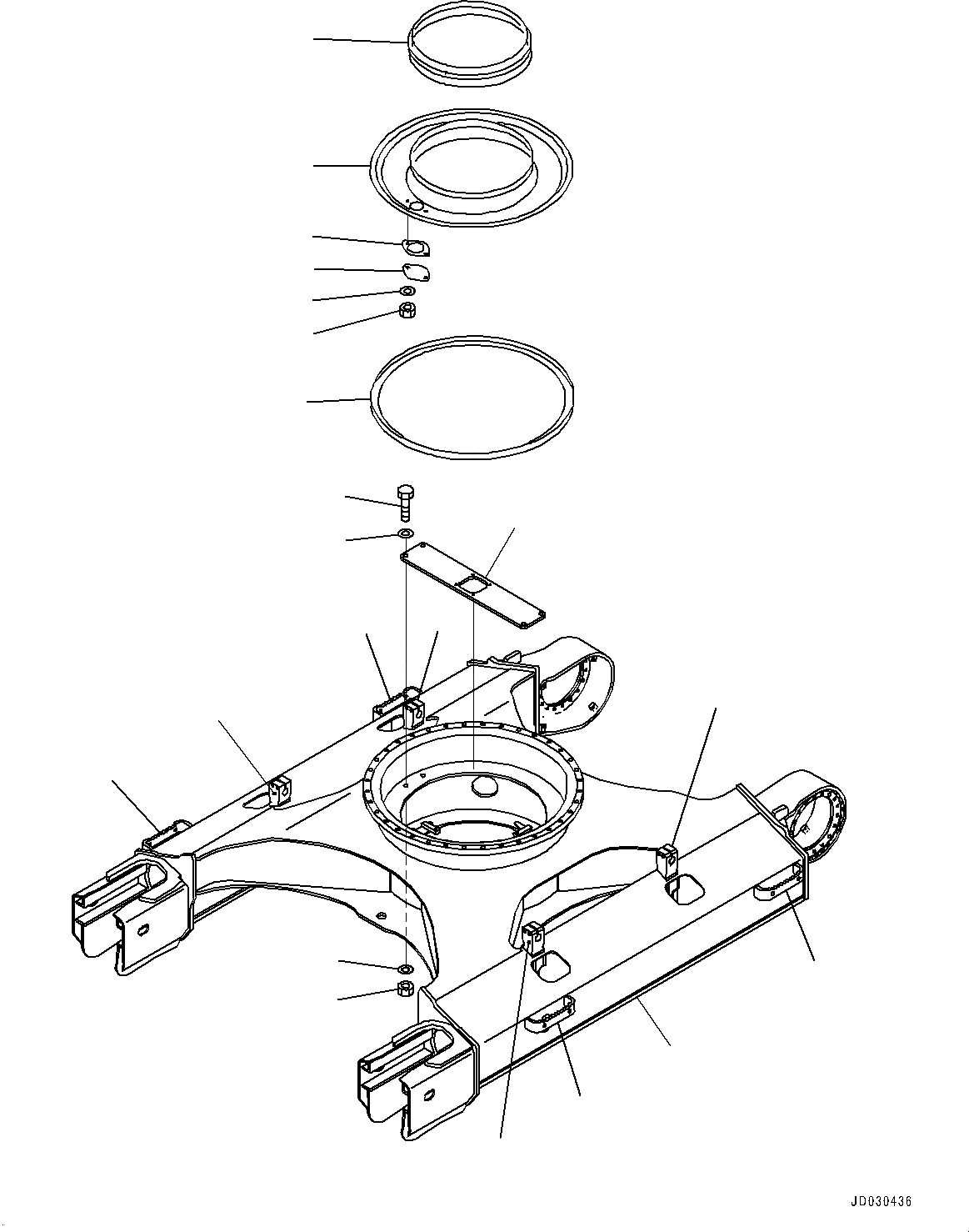 JD030436