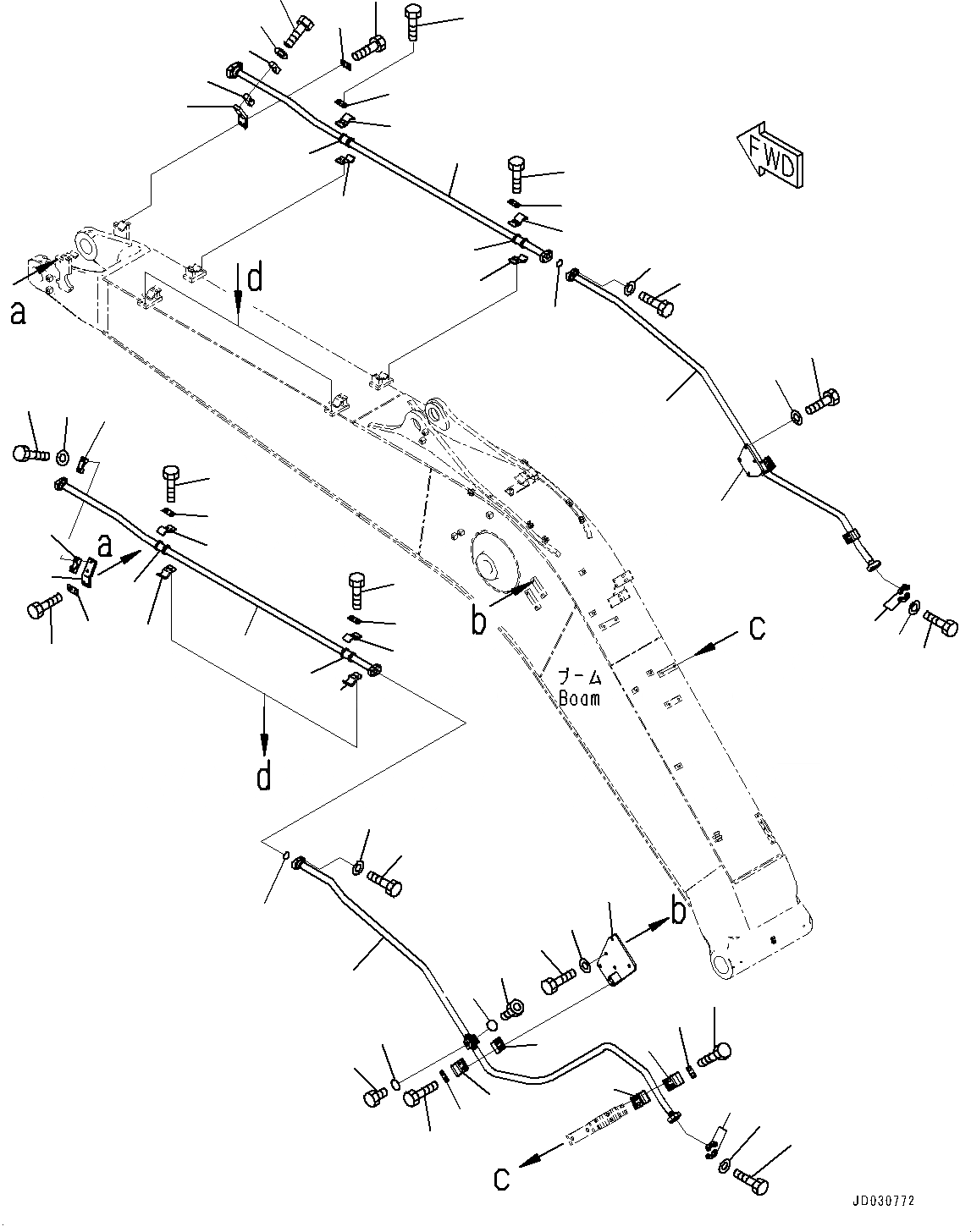 FWD

a

d

a

b

c

ブーム
Boom

d

b

c

JD030772