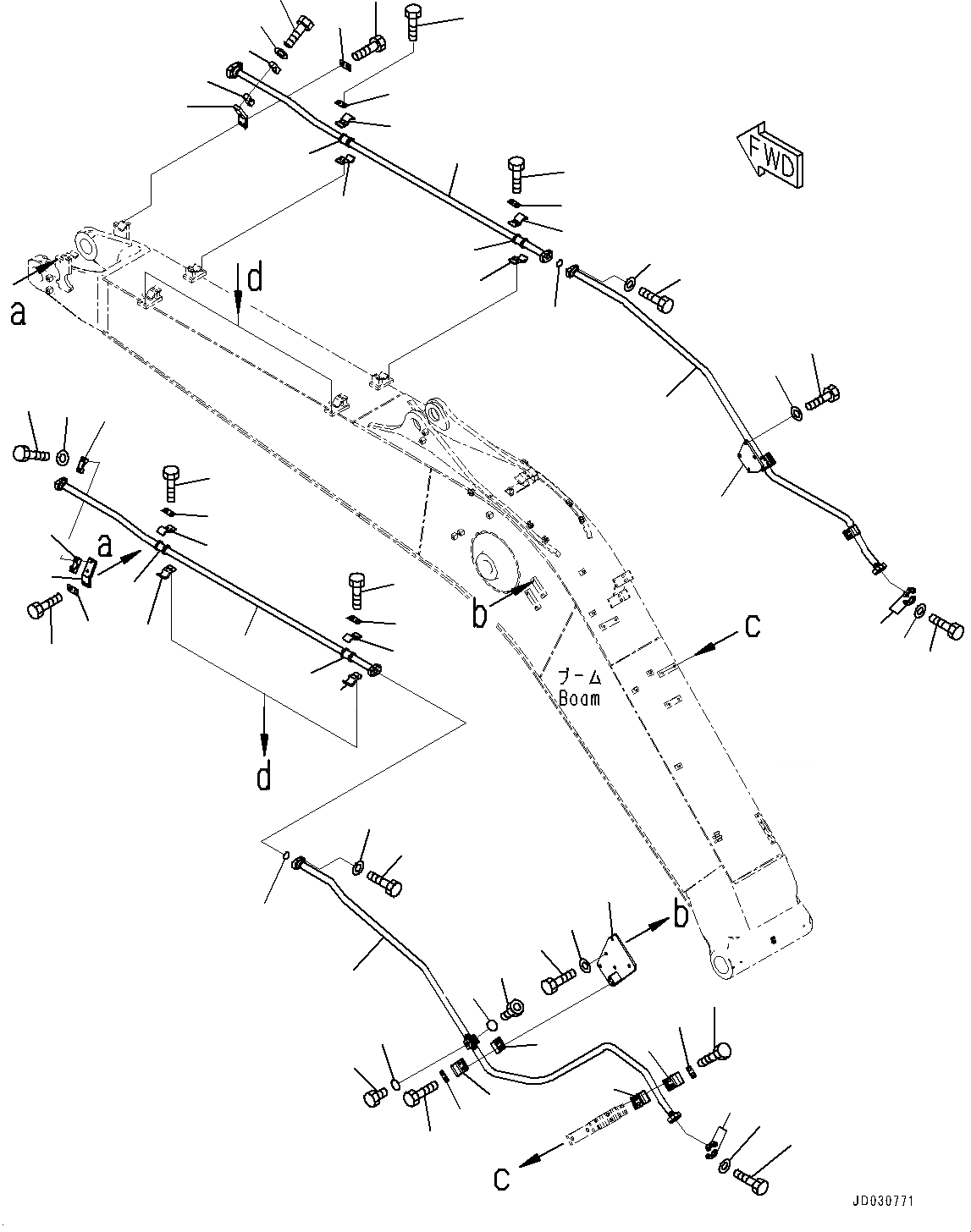 FWD

a

d

a

b

c

ブーム
Boom

d

b

c

JD030771