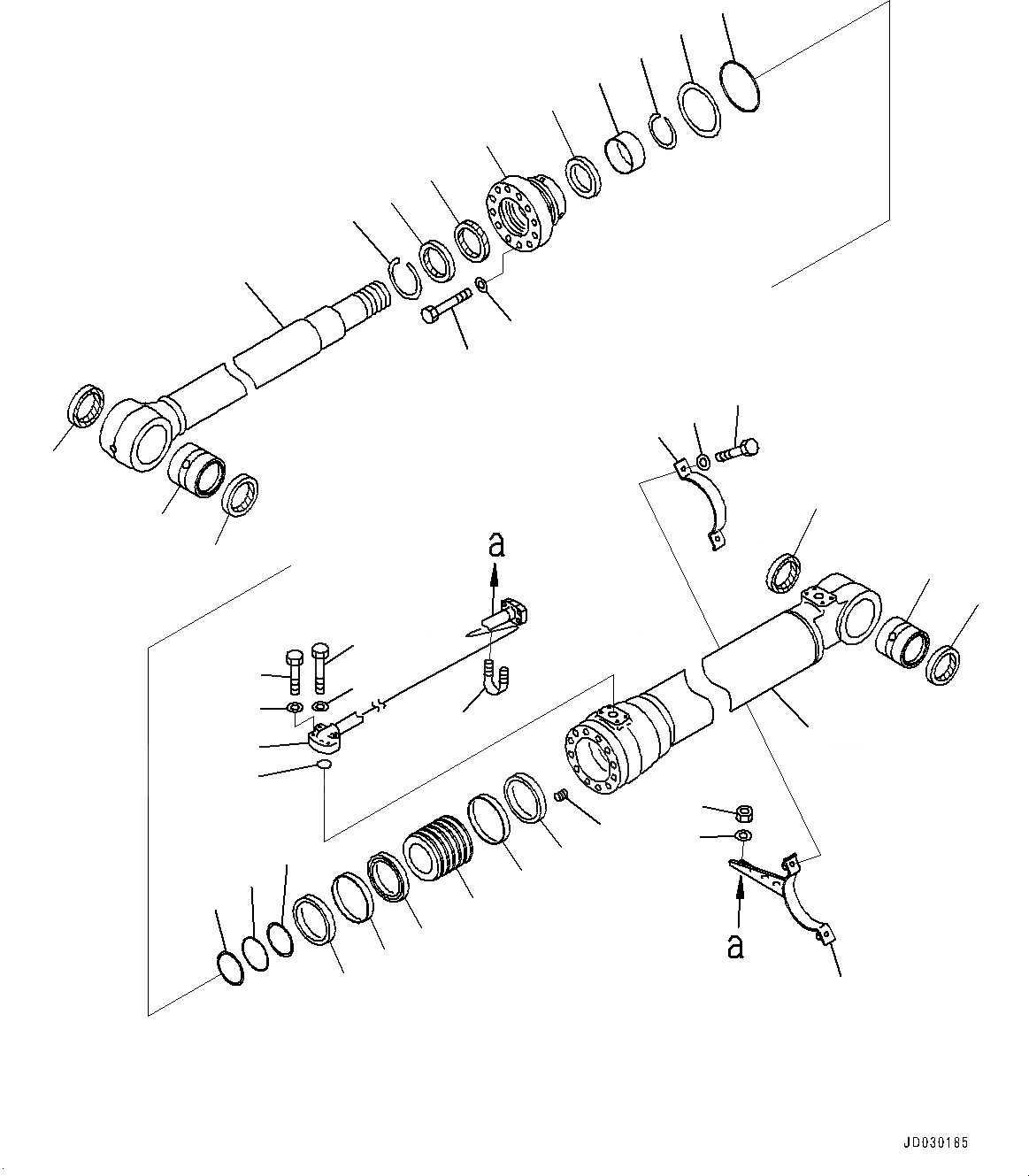 a

a

JD030185