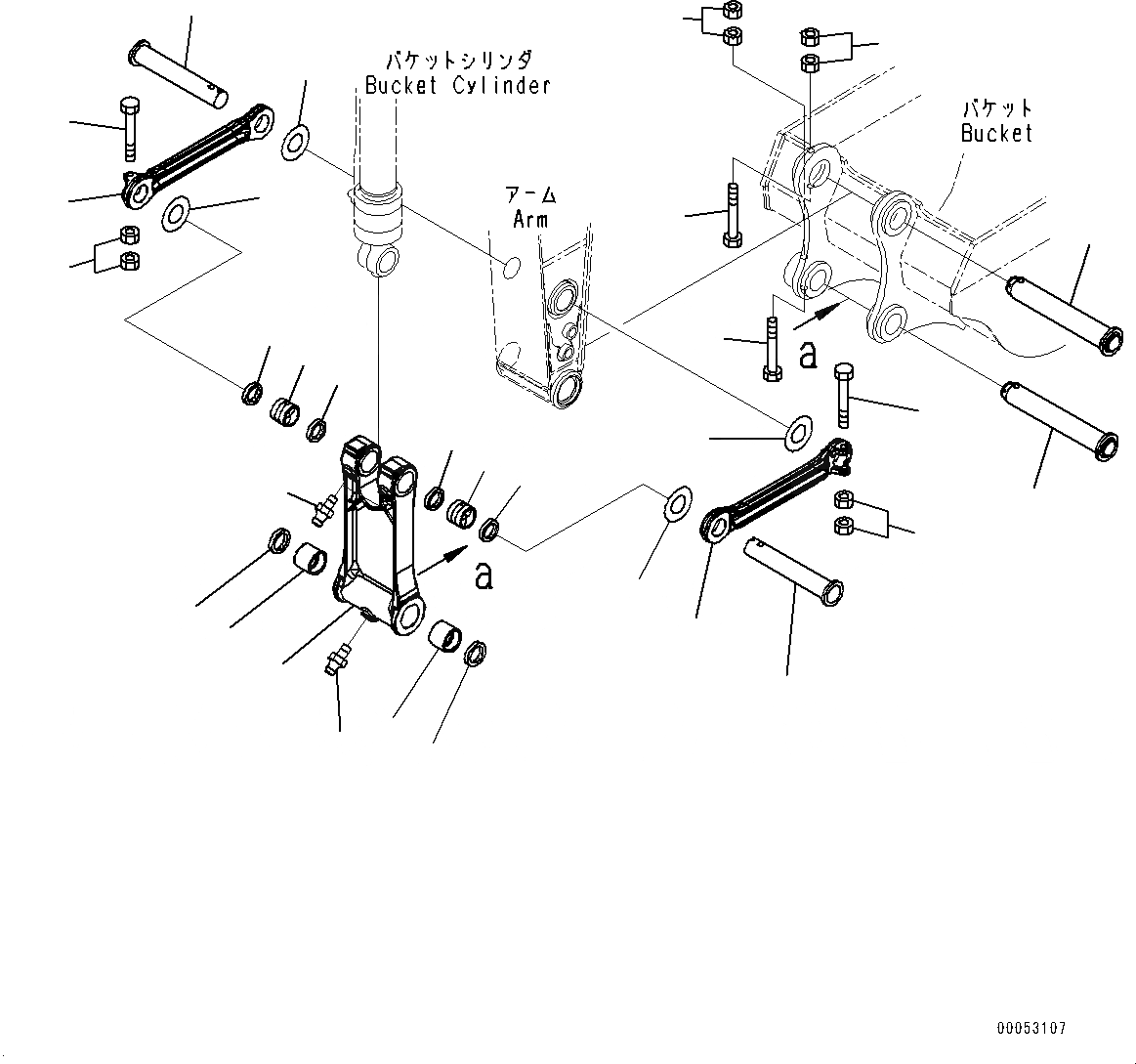 バケットシリンダ
Bucket Cylinder

バケット
Bucket

アーム
Arm

a

a

00053107