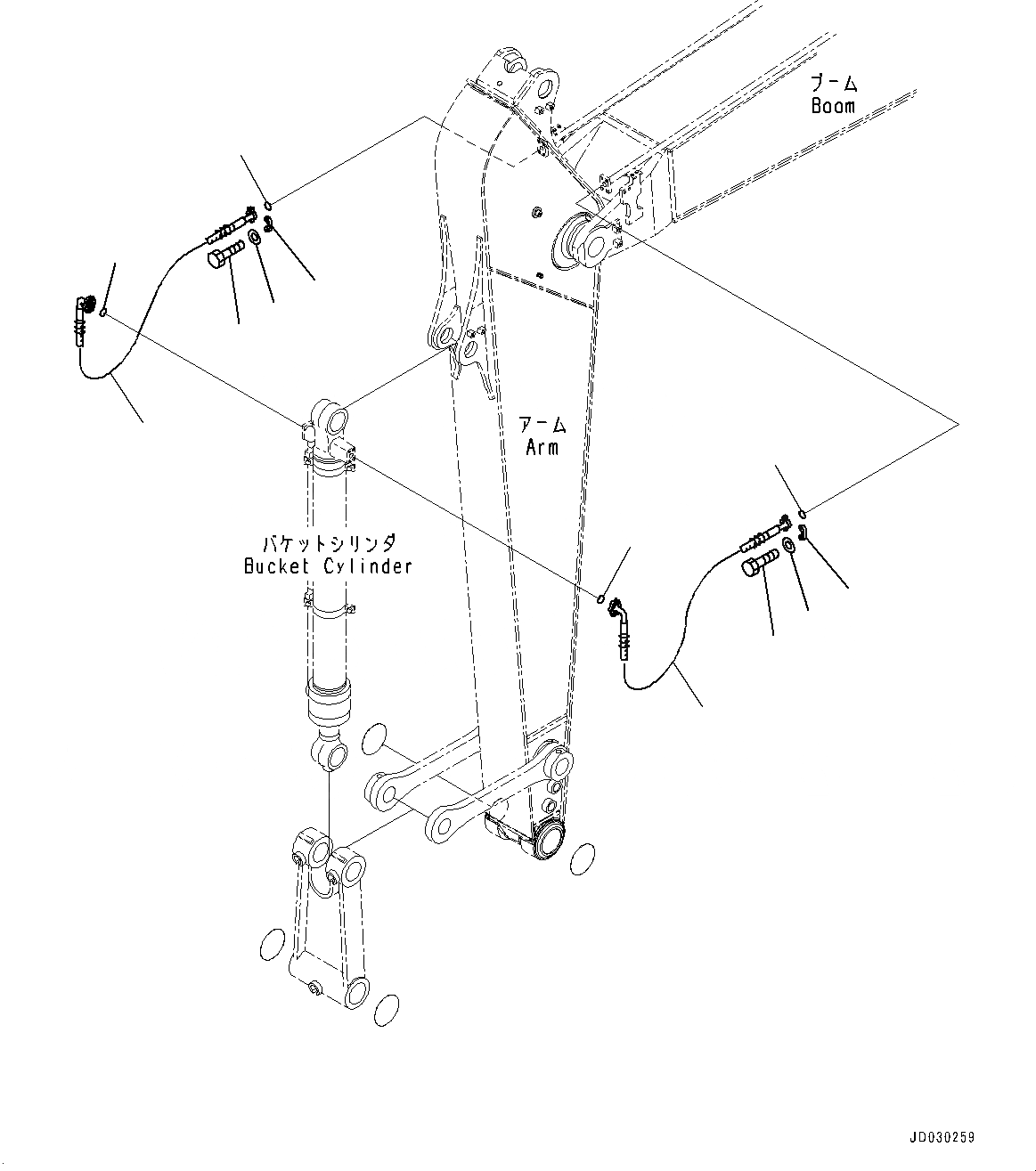 ブーム
Boom

アーム
Arm

バケットシリンダ
Bucket Cylinder

JD030259