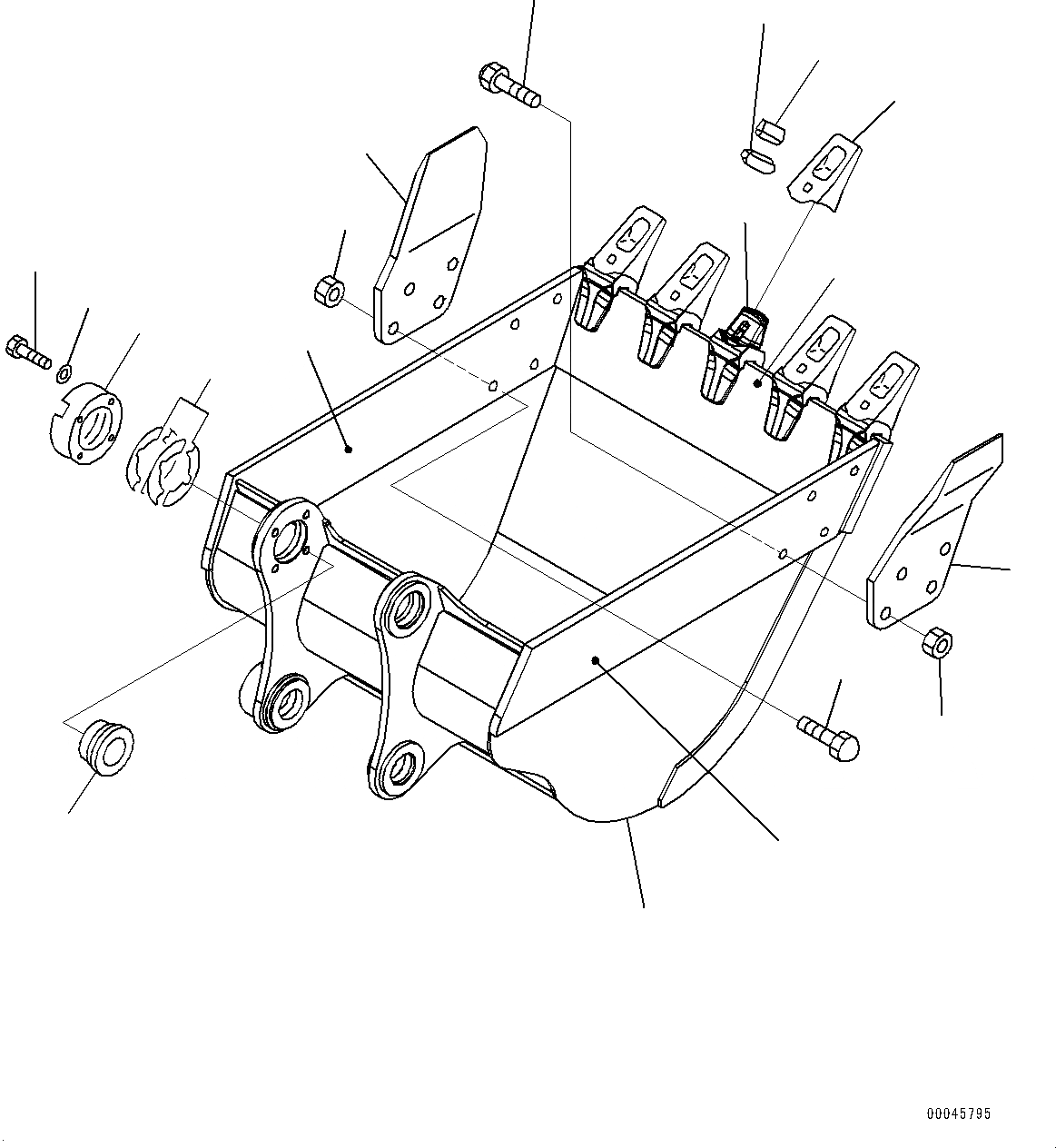 00045795