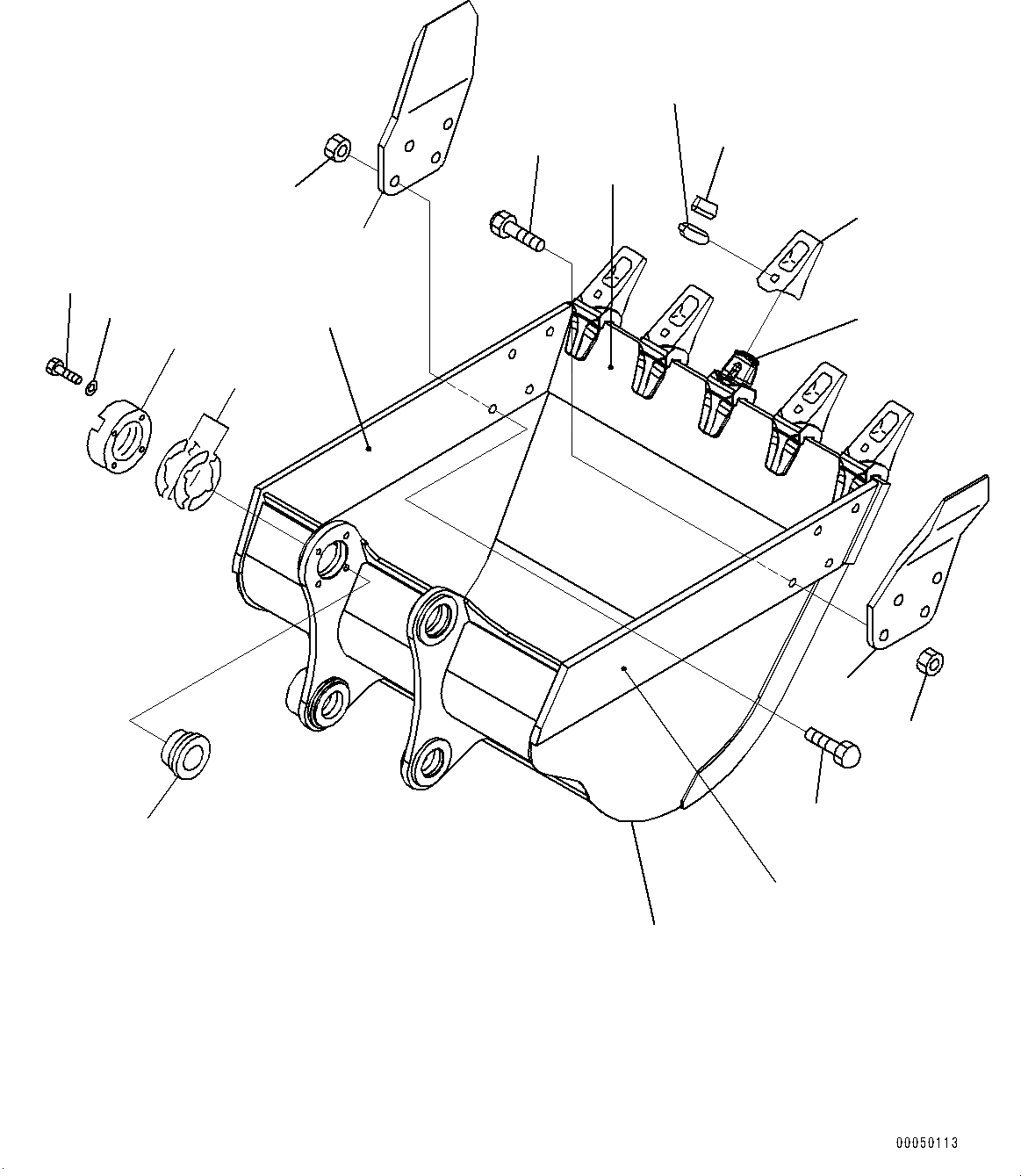 00050113